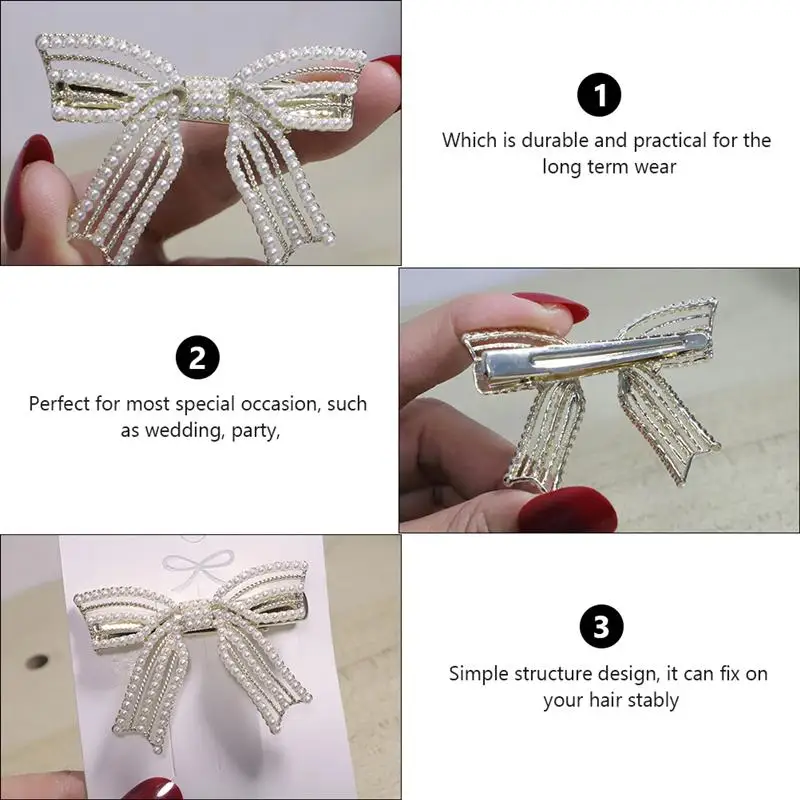 1

Which is durable and practical for the long term wear

2

Perfect for most special occasion, such as wedding, party,

3

Simple structure design, it can fix on your hair stably