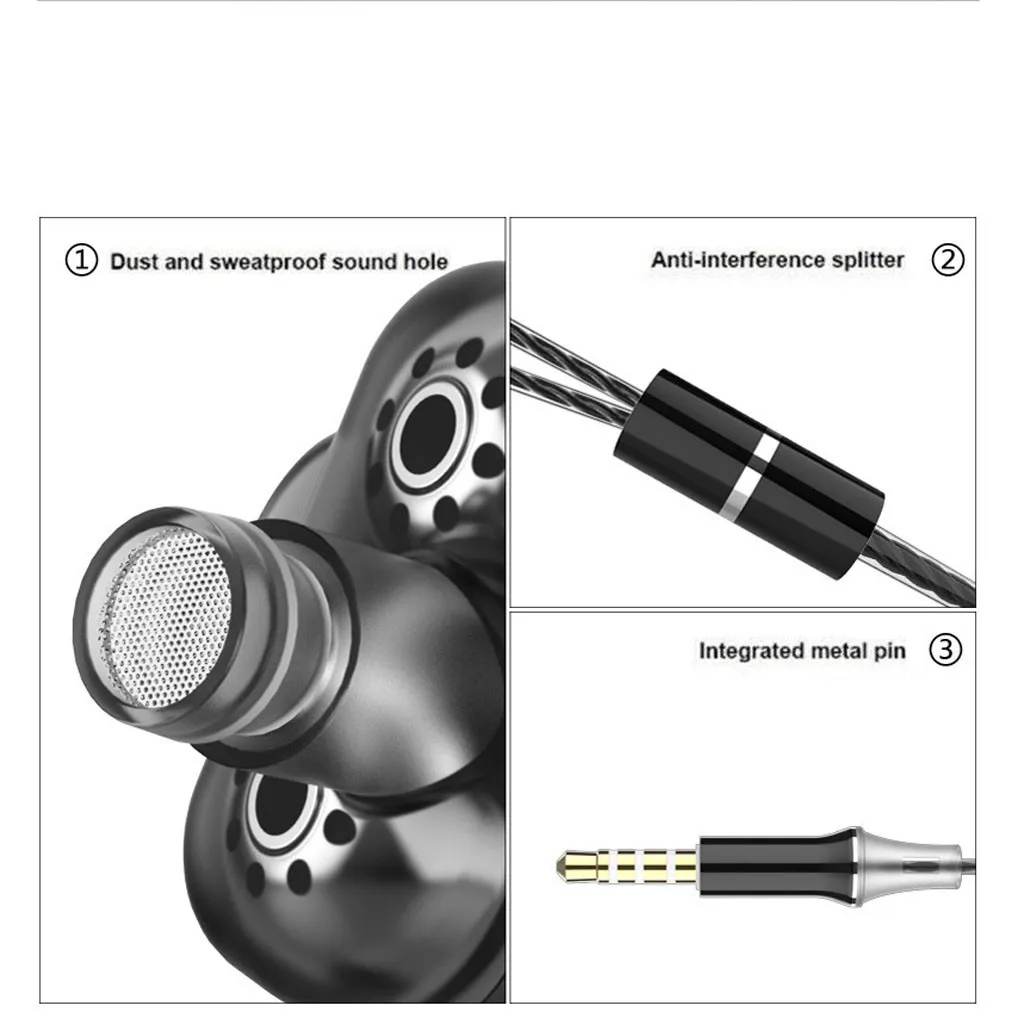 ① Dust and sweatproof sound hole

Anti-interference splitter ②

Integrated metal pin ③