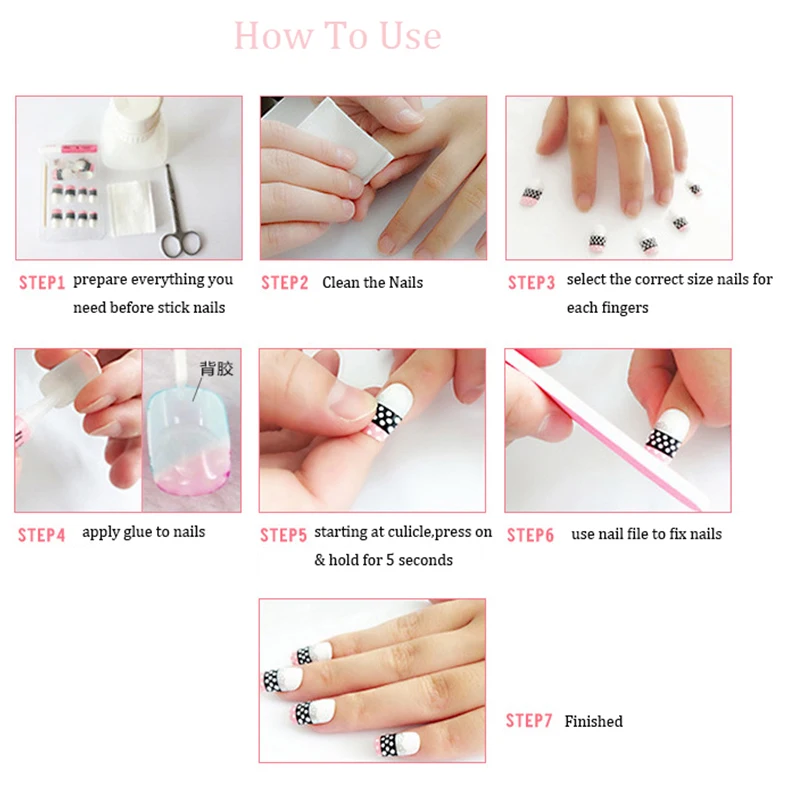 How To Use

STEP1 prepare everything you need before stick nails

STEP2 Clean the Nails

STEP3 select the correct size nails for each fingers

背胶

STEP4 apply glue to nails

STEP5 starting at culicle,press on & hold for 5 seconds

STEP6 use nail file to fix nails

STEP7 Finished