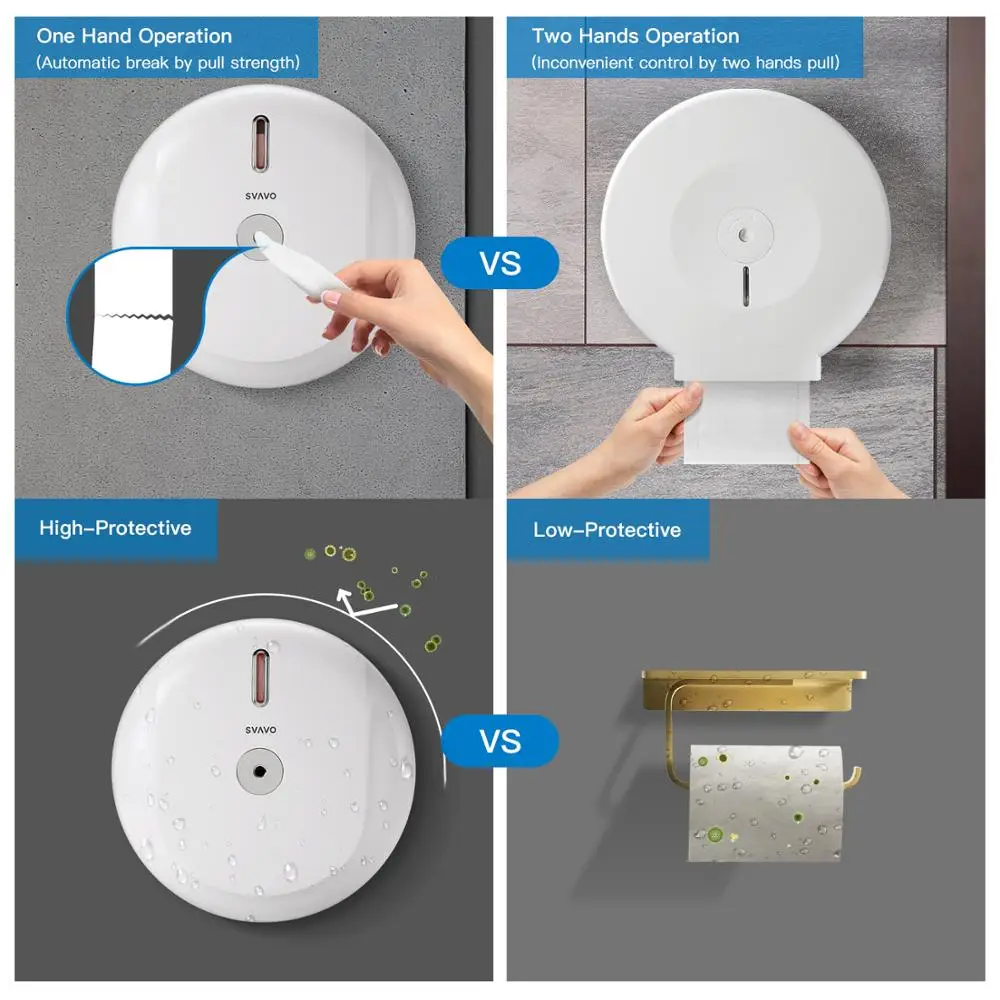 One Hand Operation
(Automatic break by pull strength)

SVAVO

VS

Two Hands Operation
(Inconvenient control by two hands pull)

High-Protective

SVAVO

VS

Low-Protective