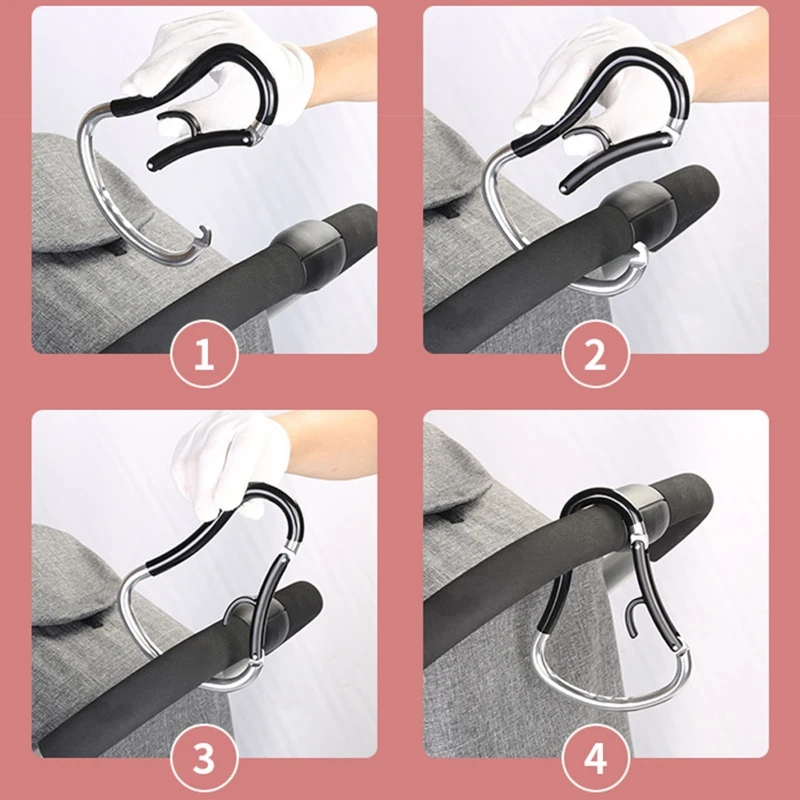 1

2

3

4