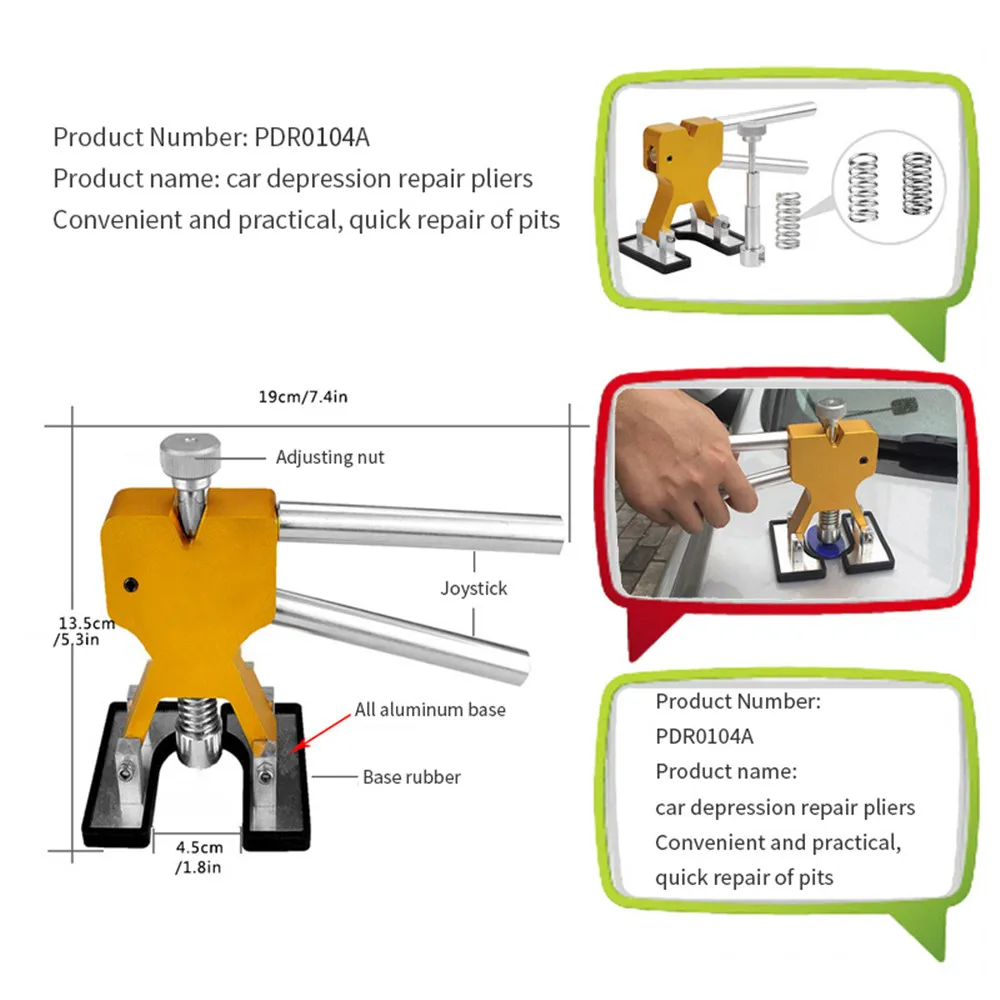 Product Number: PDR0104A
Product name: car depression repair pliers
Convenient and practical, quick repair of pits

19cm/7.4in

Adjusting nut

Joystick

13.5cm /5.3in

All aluminum base

Base rubber

4.5cm /1.8in

Product Number:
PDR0104A
Product name:
car depression repair pliers
Convenient and practical,
quick repair of pits