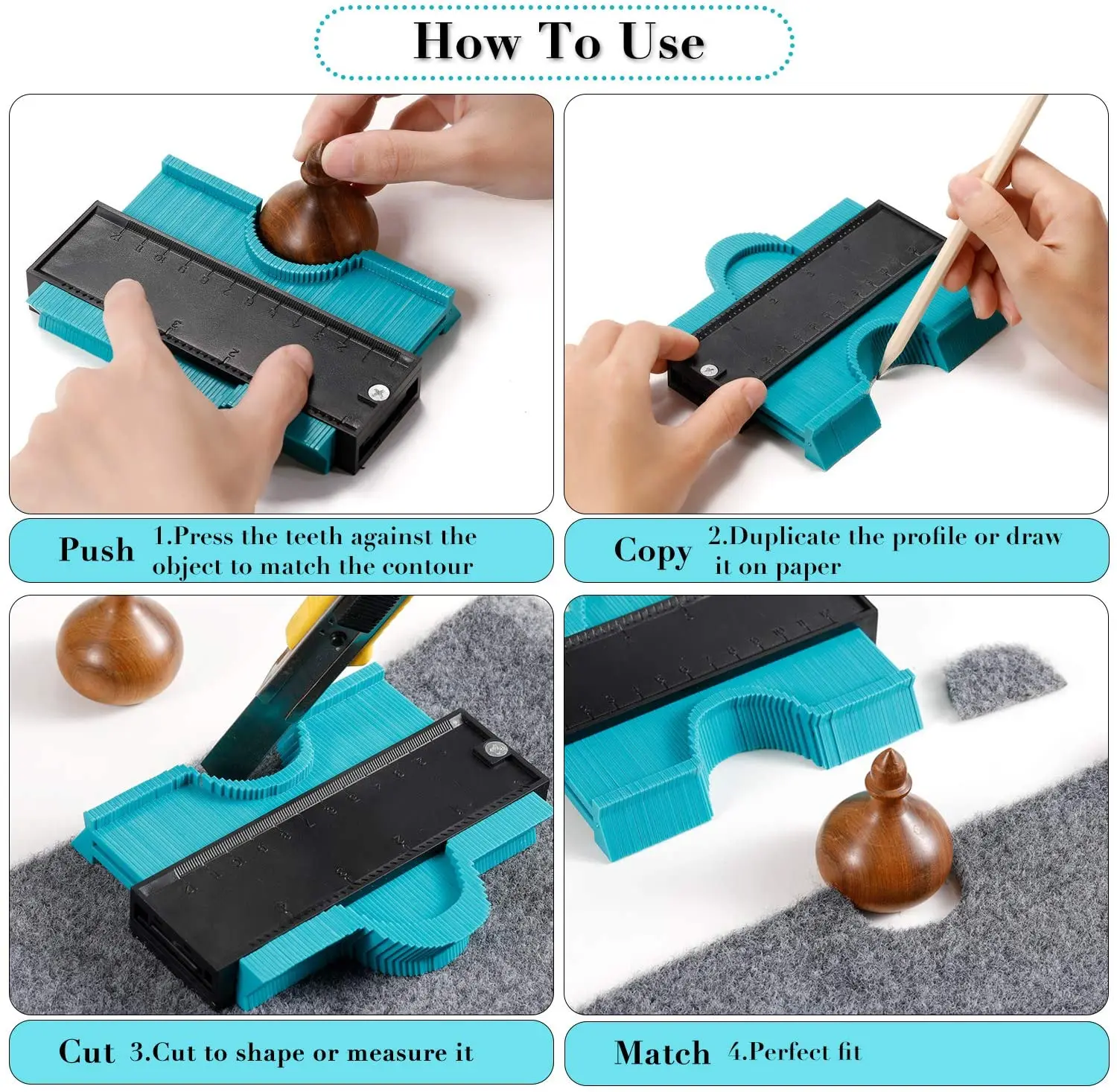 How To Use

Push 1.Press the teeth against the object to match the contour

Copy 2.Duplicate the profile or draw it on paper

Cut 3.Cut to shape or measure it

Match 4.Perfect fit