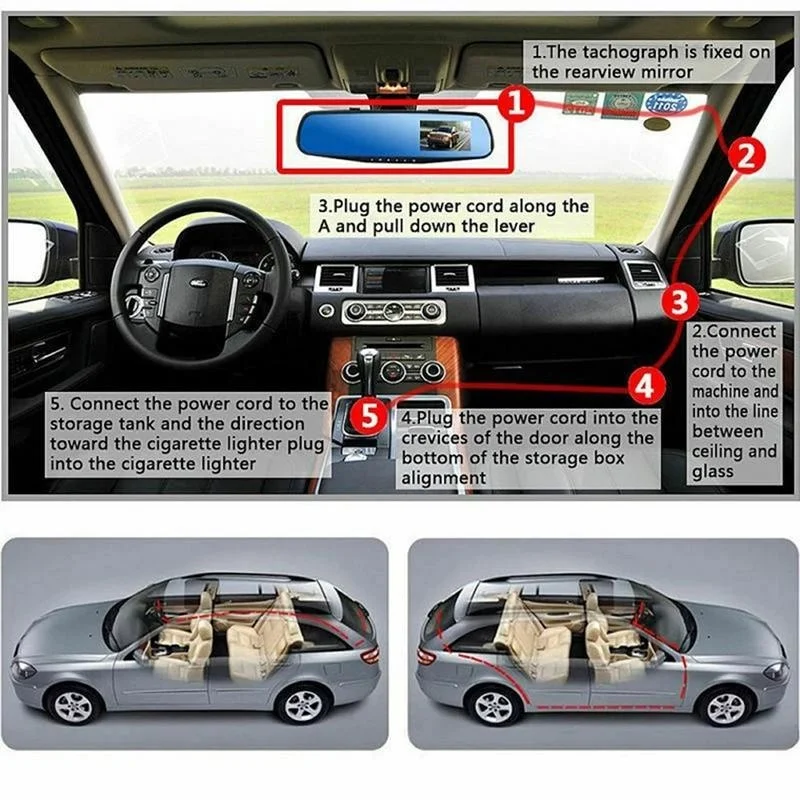 1.The tachograph is fixed on the rearview mirror

1

2

3.Plug the power cord along the A and pull down the lever

3

2.Connect the power cord to the machine and into the line between ceiling and glass

4

5

5. Connect the power cord to the storage tank and the direction toward the cigarette lighter plug into the cigarette lighter

4.Plug the power cord into the crevices of the door along the bottom of the storage box alignment