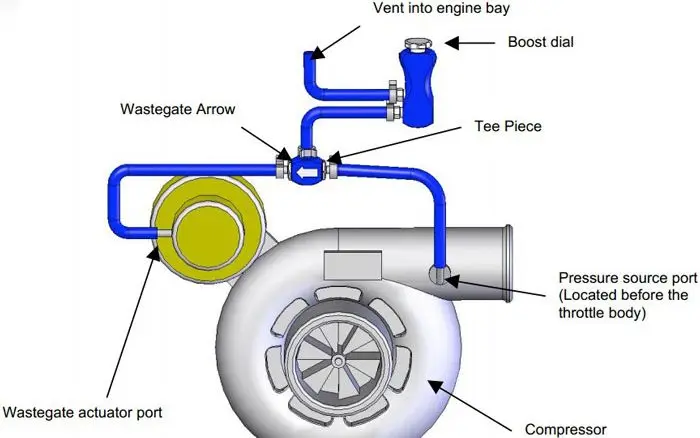 Vent into engine bay

Boost dial

Wastegate Arrow

Tee Piece

Pressure source port (Located before the throttle body)

Wastegate actuator port

Compressor