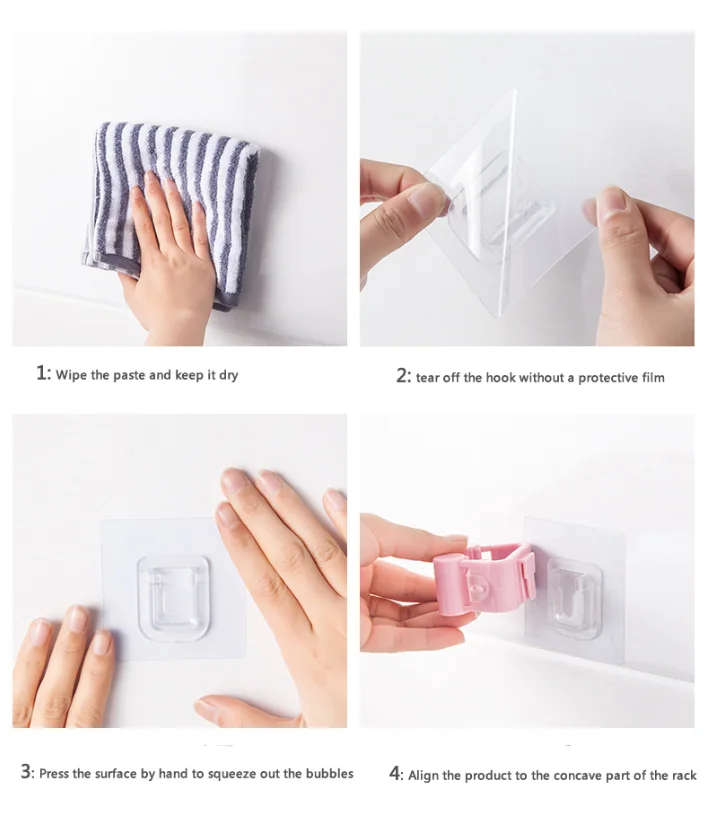 1: Wipe the paste and keep it dry

2: tear off the hook without a protective film

3: Press the surface by hand to squeeze out the bubbles

4: Align the product to the concave part of the rack