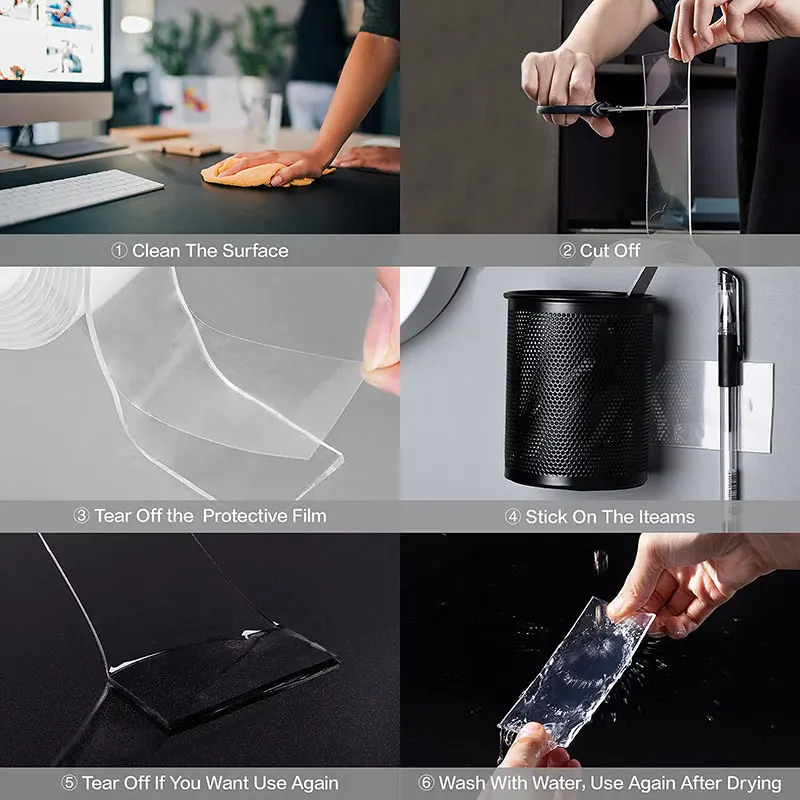 ① Clean The Surface

② Cut Off

③ Tear Off the Protective Film

④ Stick On The Iteams

⑤ Tear Off If You Want Use Again

⑥ Wash With Water, Use Again After Drying