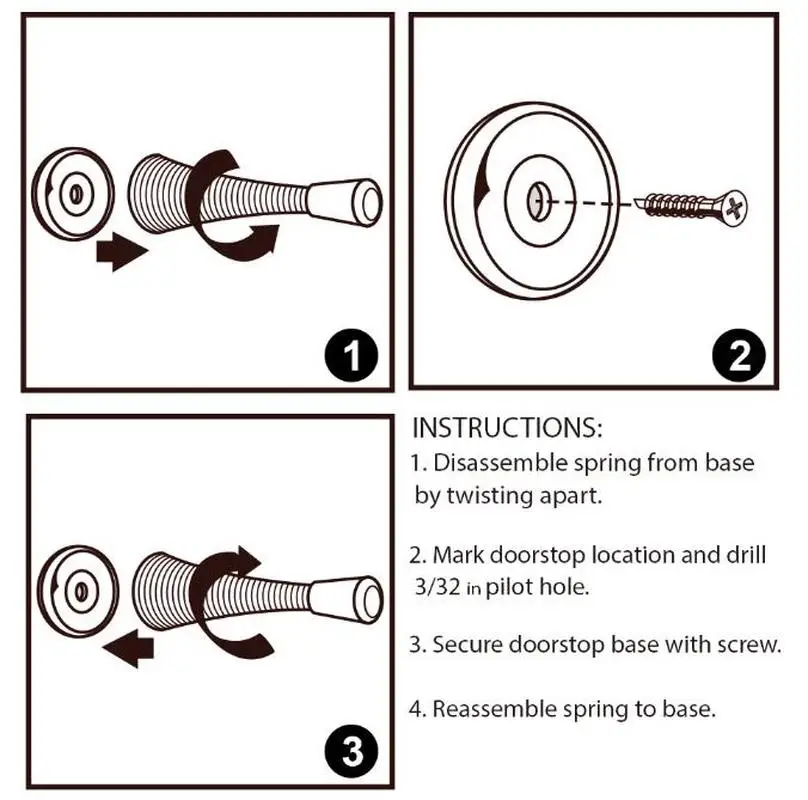 1

2

3

INSTRUCTIONS:
1. Disassemble spring from base by twisting apart.

2. Mark doorstop location and drill 3/32 in pilot hole.

3. Secure doorstop base with screw.

4. Reassemble spring to base.