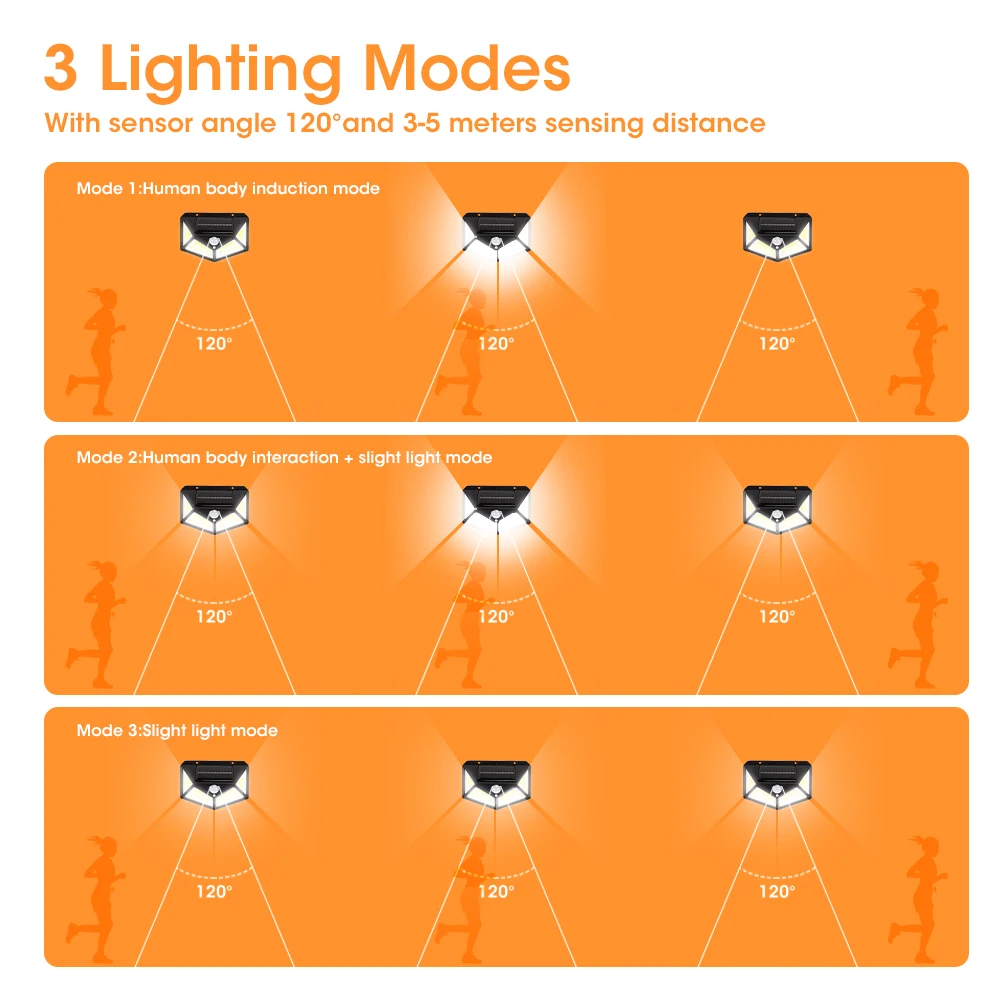 3 Lighting Modes

With sensor angle 120°and 3-5 meters sensing distance

Mode 1:Human body induction mode

120°

120°

120°

Mode 2:Human body interaction + slight light mode

120°

120°

120°

Mode 3:Slight light mode

120°

120°

120°