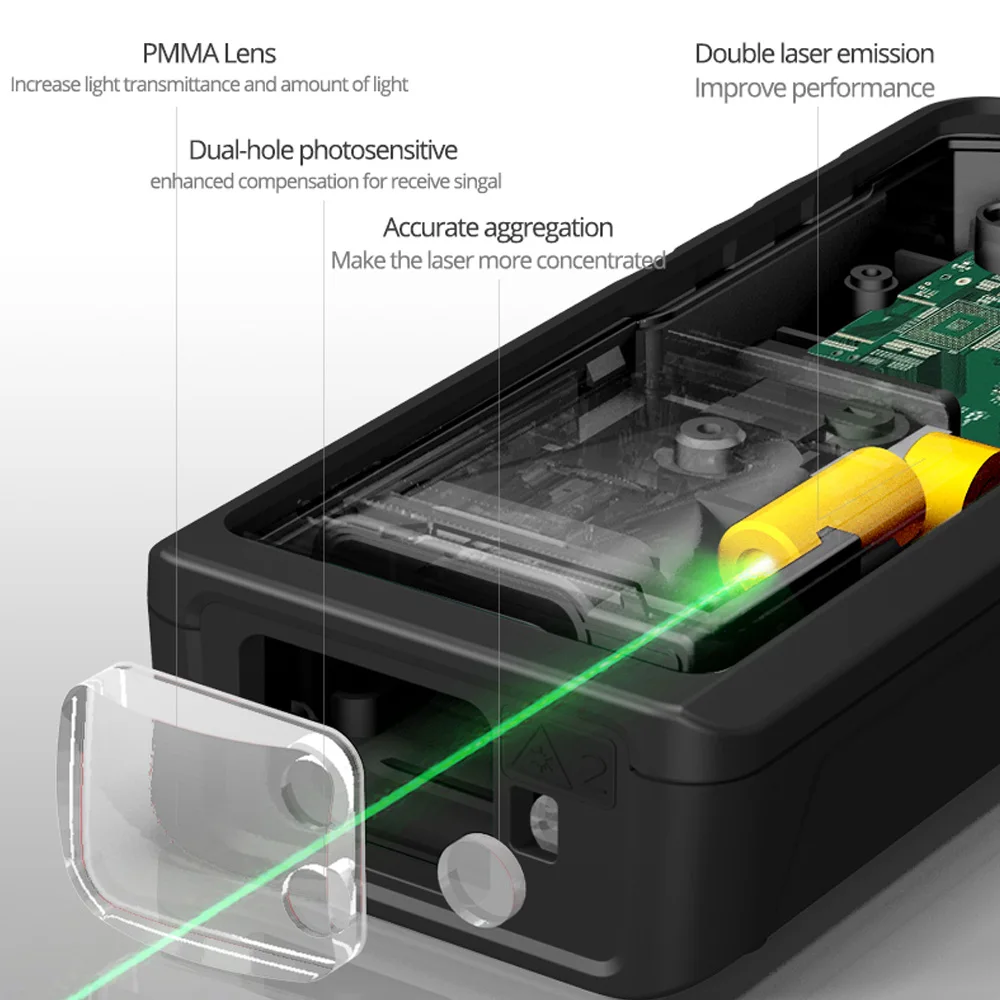 PMMA Lens
Increase light transmittance and amount of light

Double laser emission
Improve performance

Dual-hole photosensitive
enhanced compensation for receive singal

Accurate aggregation
Make the laser more concentrated