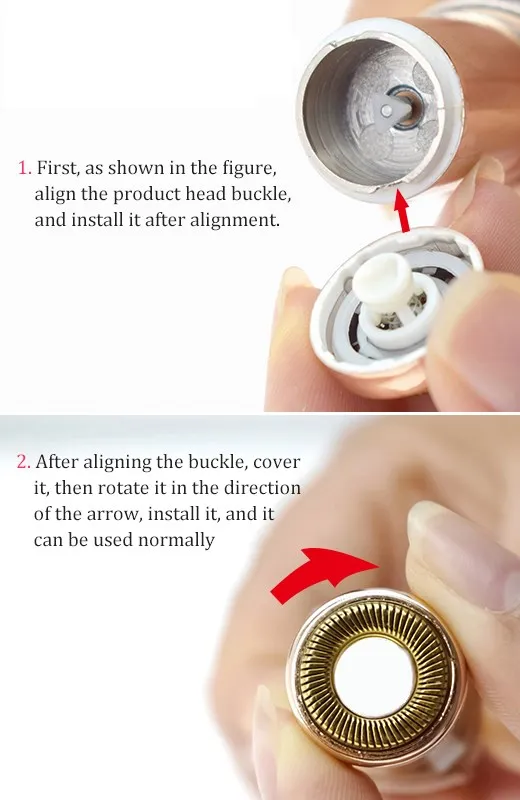 1. First, as shown in the figure, align the product head buckle, and install it after alignment.

2. After aligning the buckle, cover it, then rotate it in the direction of the arrow, install it, and it can be used normally