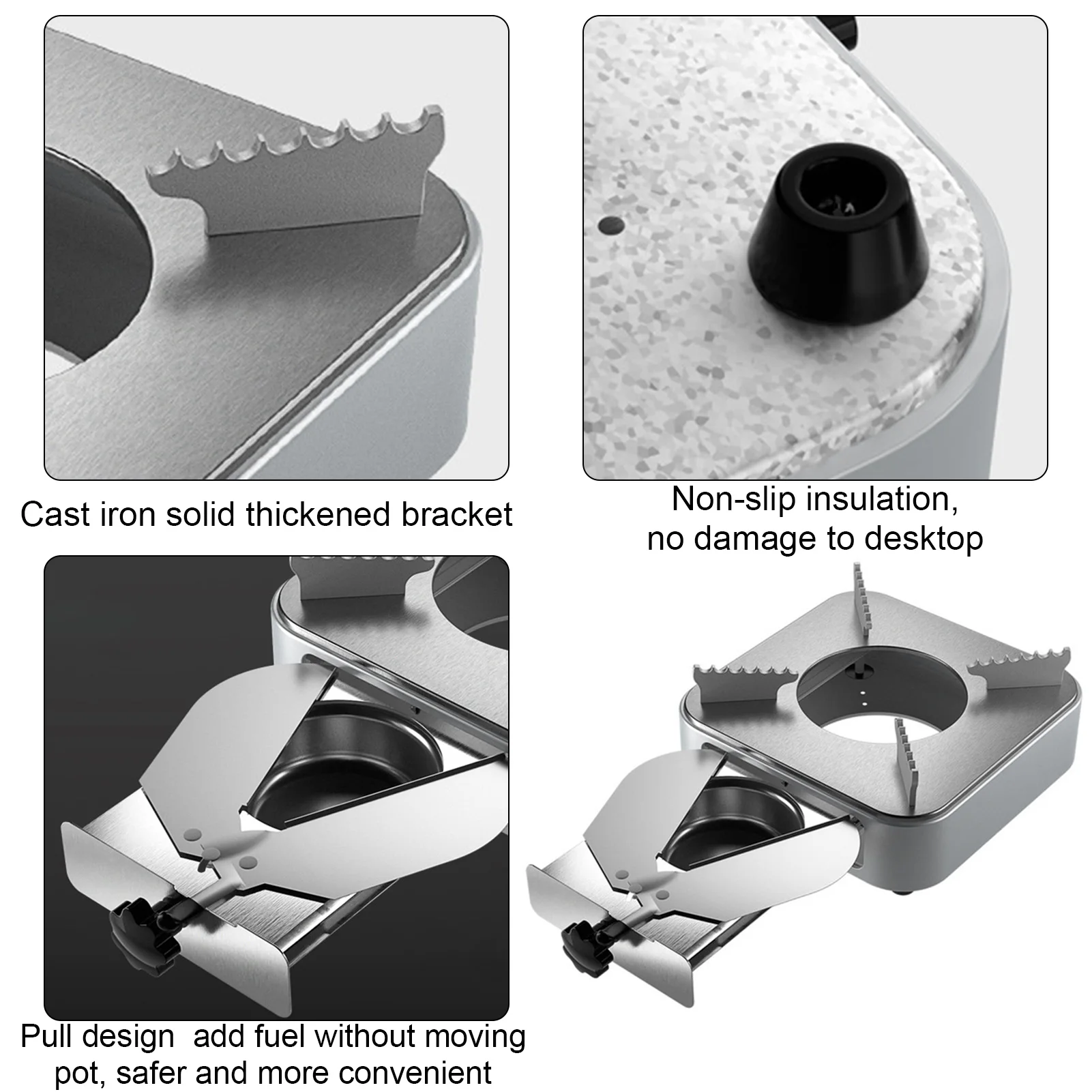 Cast iron solid thickened bracket

Non-slip insulation, no damage to desktop

Pull design  add fuel without moving pot, safer and more convenient