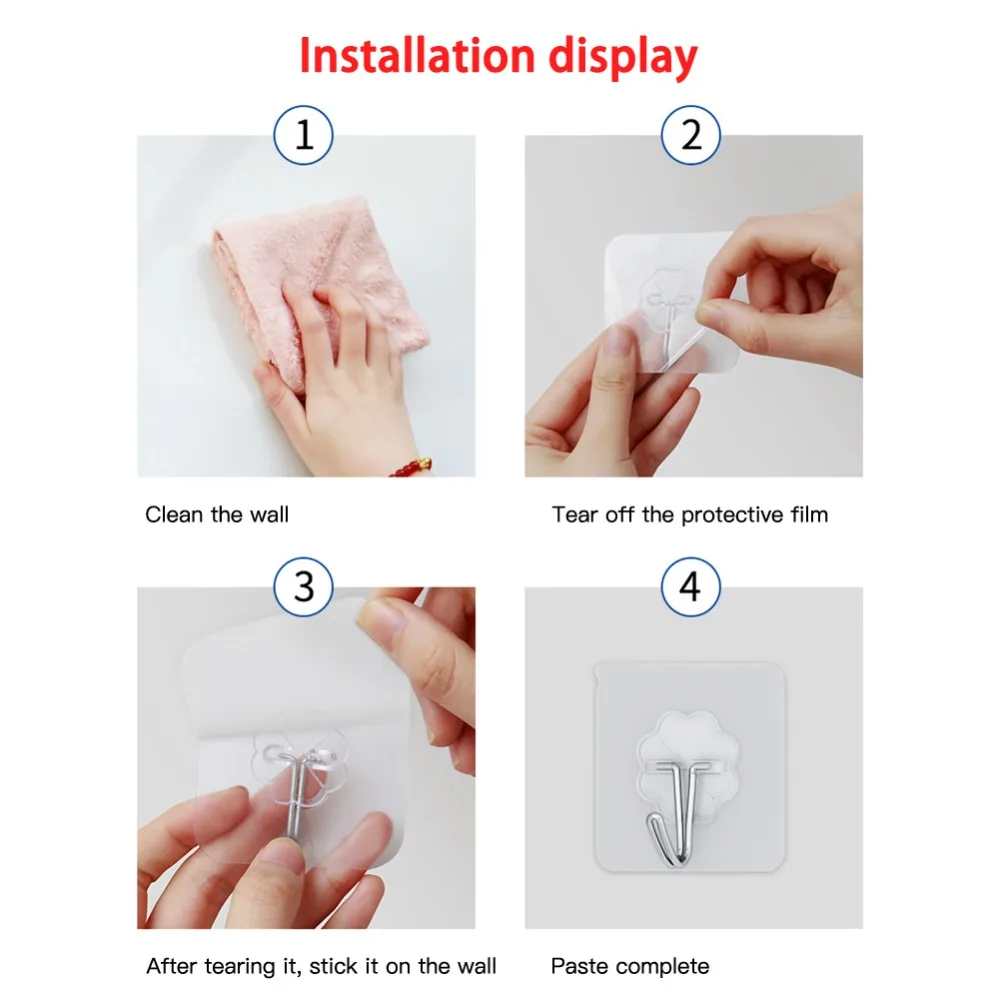 Installation display

1

Clean the wall

2

Tear off the protective film

3

After tearing it, stick it on the wall

4

Paste complete