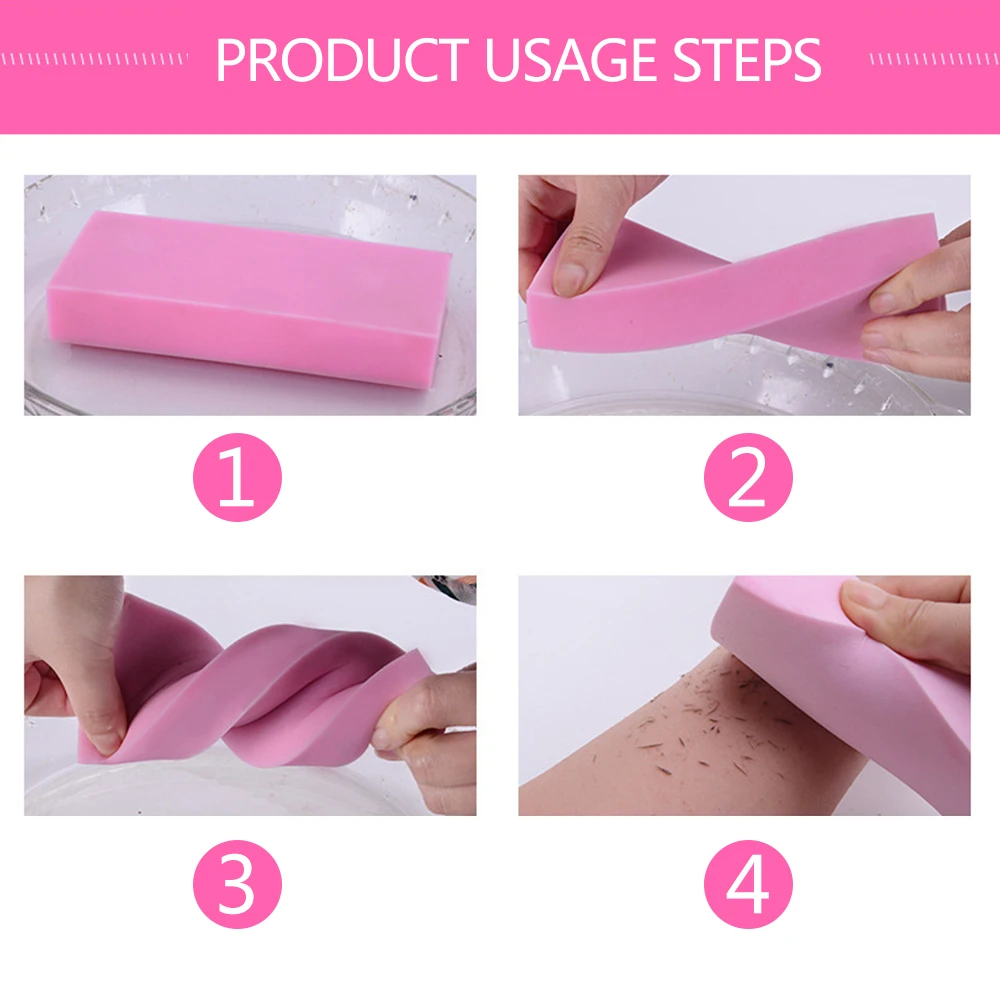 PRODUCT USAGE STEPS

1

2

3

4