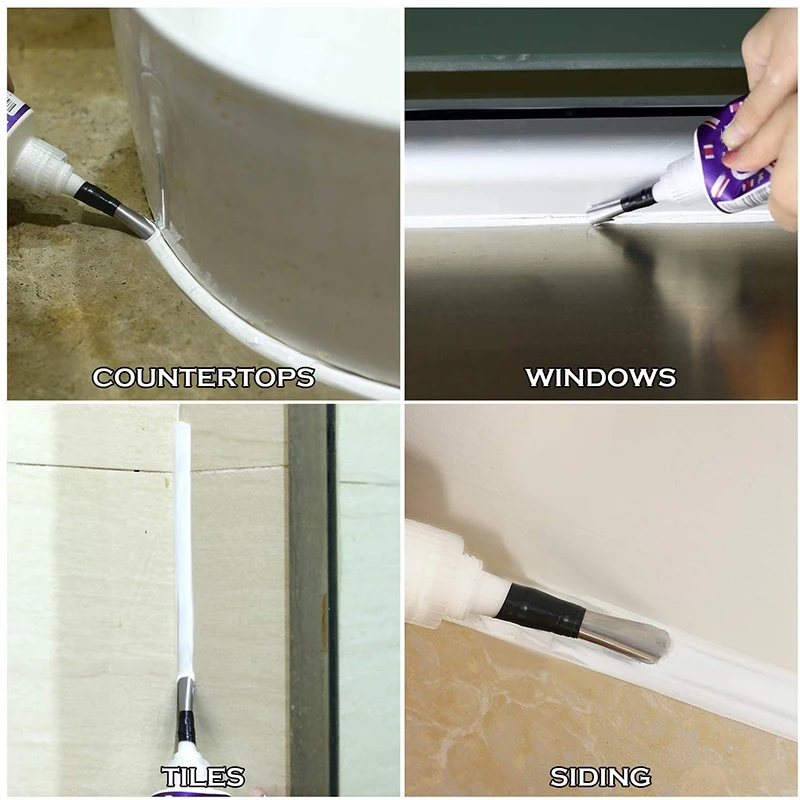 COUNTERTOPS

WINDOWS

TILES

SIDING