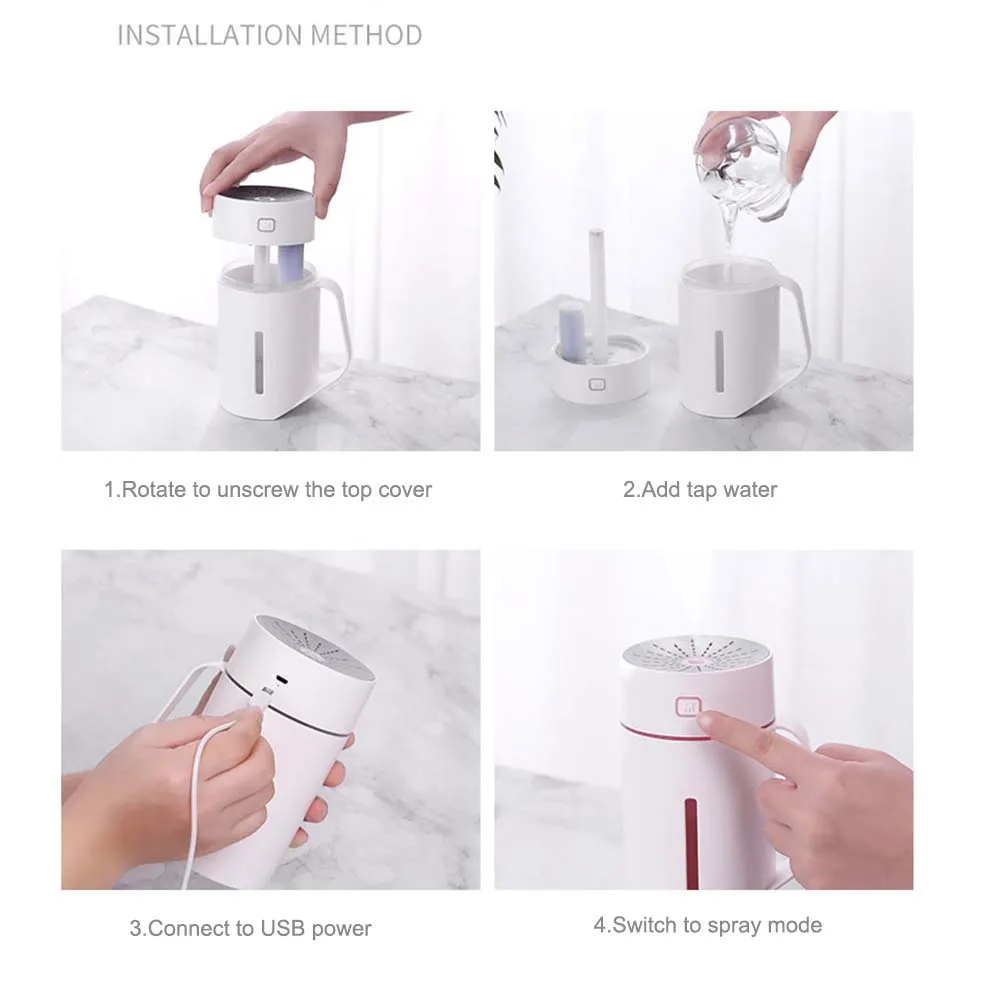 INSTALLATION METHOD

1.Rotate to unscrew the top cover

2.Add tap water

3.Connect to USB power

4.Switch to spray mode