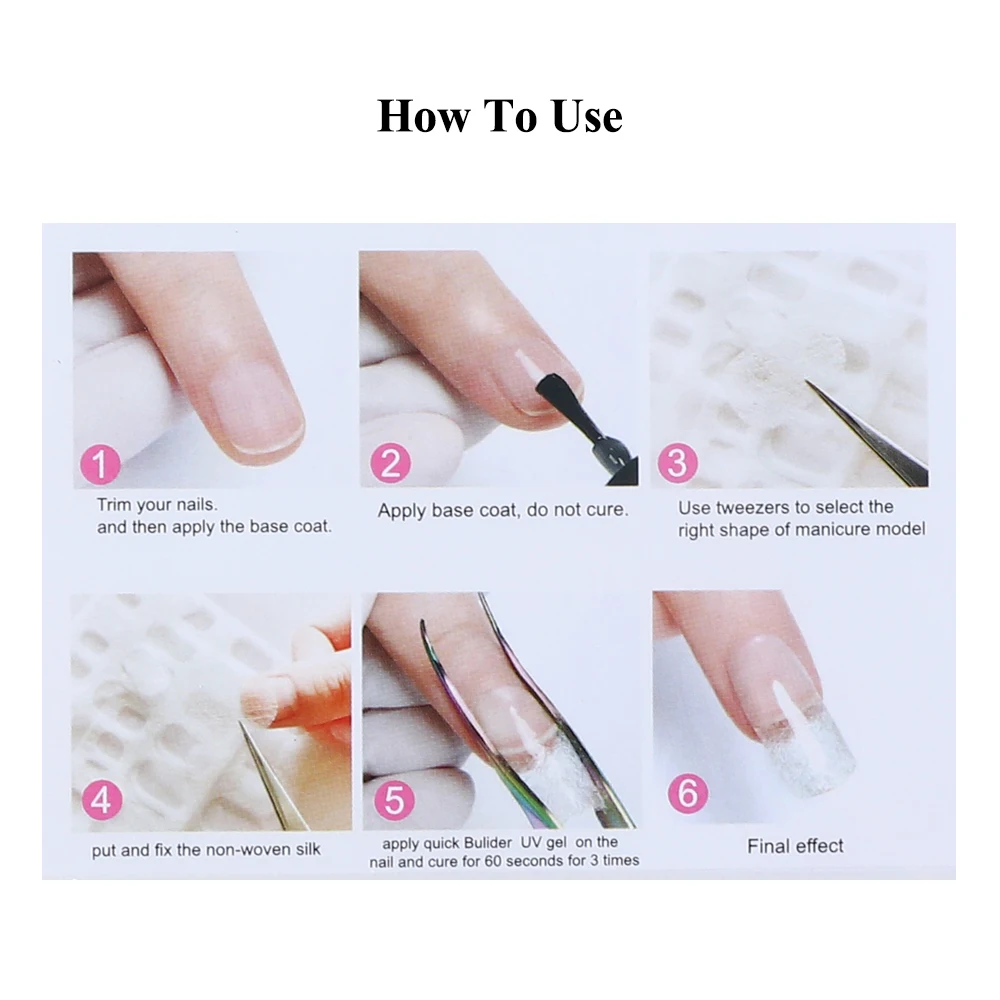 How To Use

1
Trim your nails.
and then apply the base coat.

2
Apply base coat, do not cure.

3
Use tweezers to select the right shape of manicure model

4
put and fix the non-woven silk

5
apply quick Bulider UV gel on the nail and cure for 60 seconds for 3 times

6
Final effect