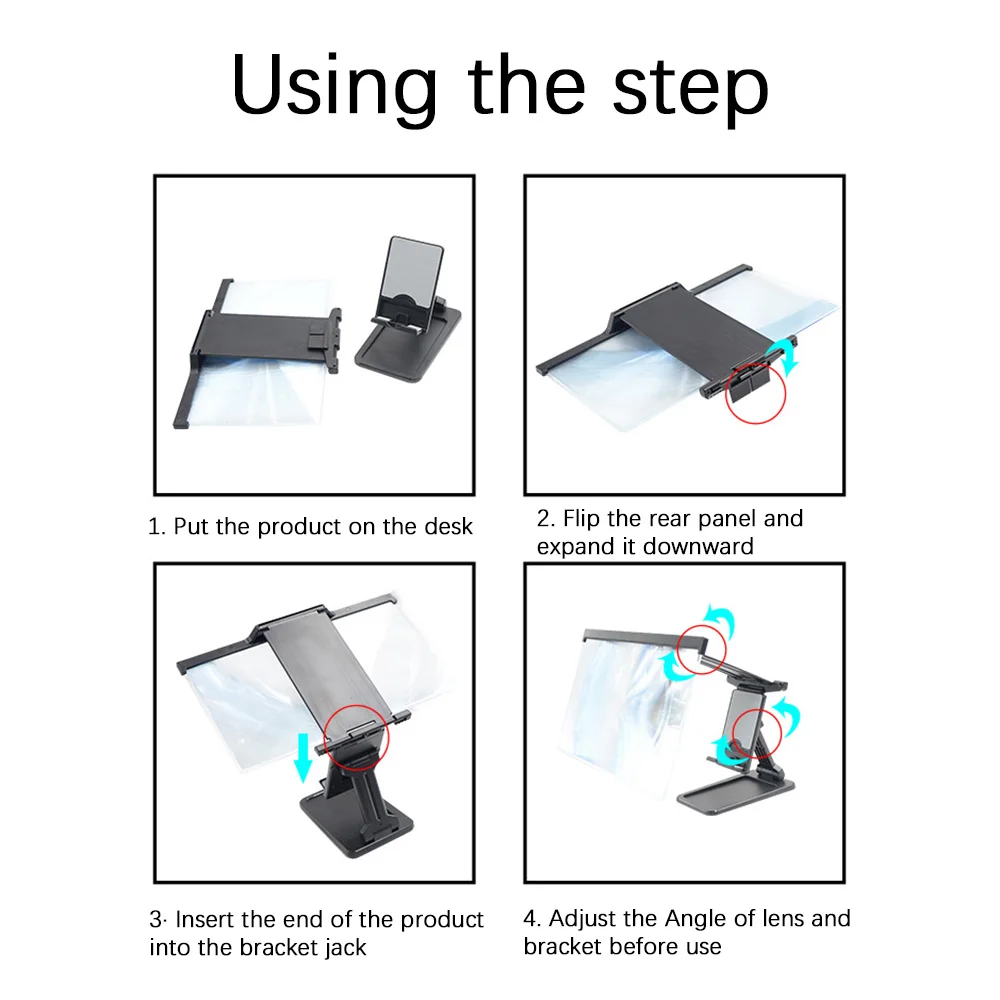 Using the step

1. Put the product on the desk

2. Flip the rear panel and expand it downward

3· Insert the end of the product into the bracket jack

4. Adjust the Angle of lens and bracket before use