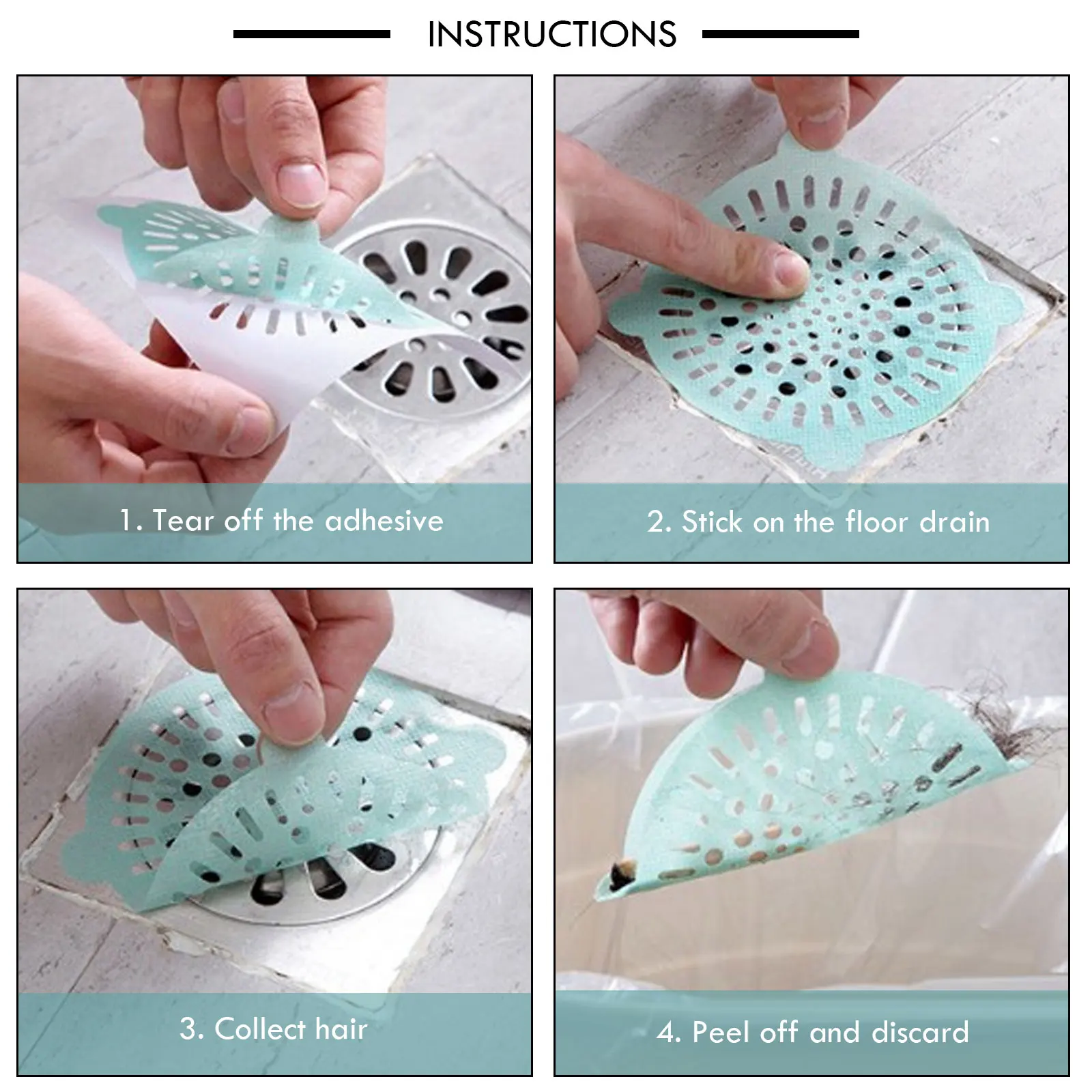 INSTRUCTIONS

1. Tear off the adhesive

2. Stick on the floor drain

3. Collect hair

4. Peel off and discard