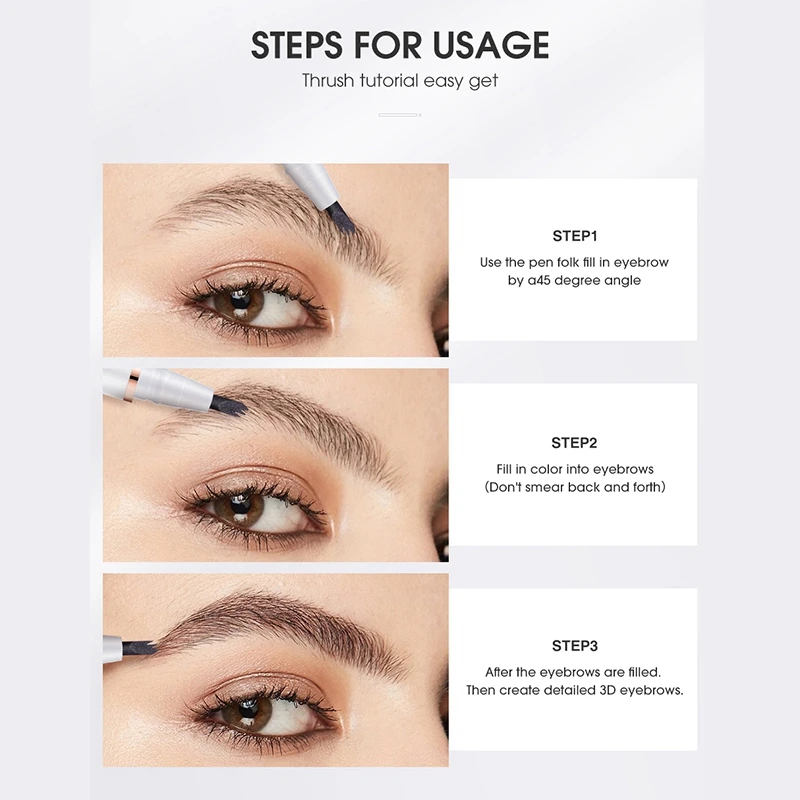 STEPS FOR USAGE

Thrush tutorial easy get

STEP1

Use the pen folk fill in eyebrow by a45 degree angle

STEP2

Fill in color into eyebrows (Don't smear back and forth)

STEP3

After the eyebrows are filled. Then create detailed 3D eyebrows.