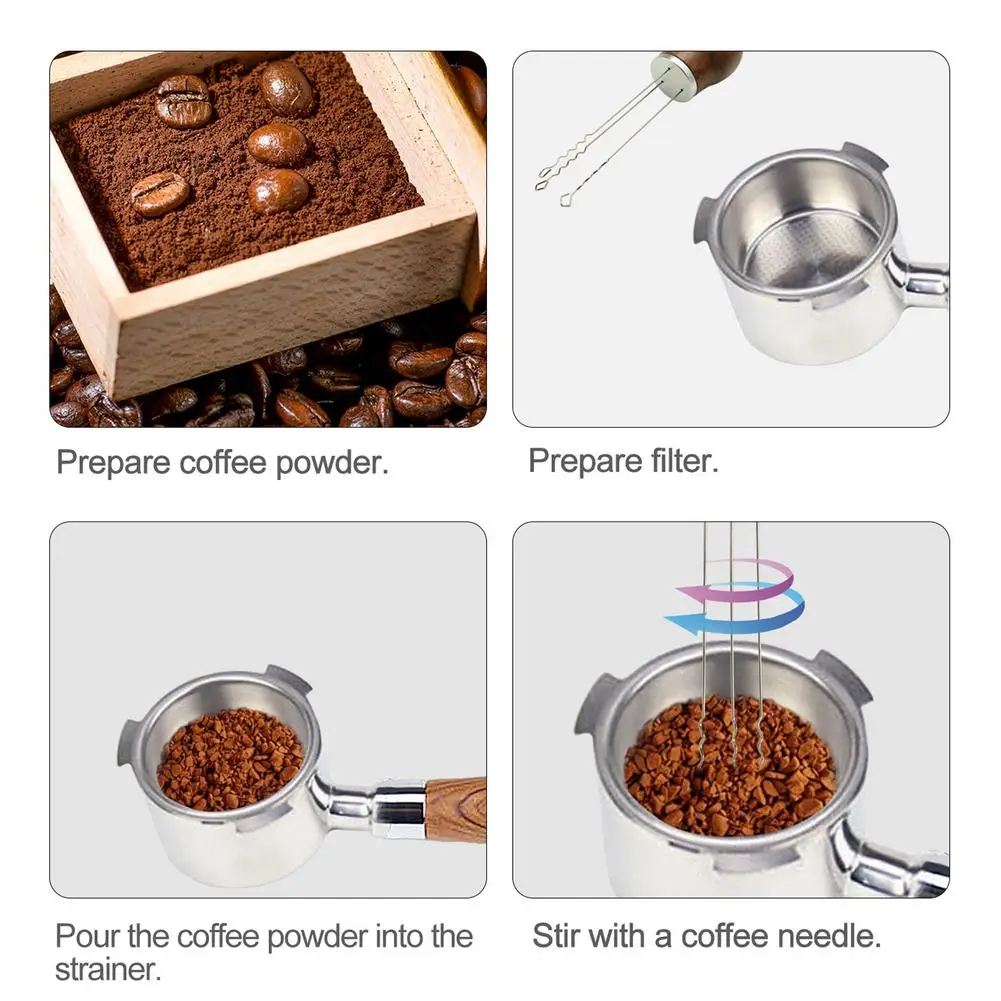 Prepare coffee powder.

Prepare filter.

Pour the coffee powder into the strainer.

Stir with a coffee needle.