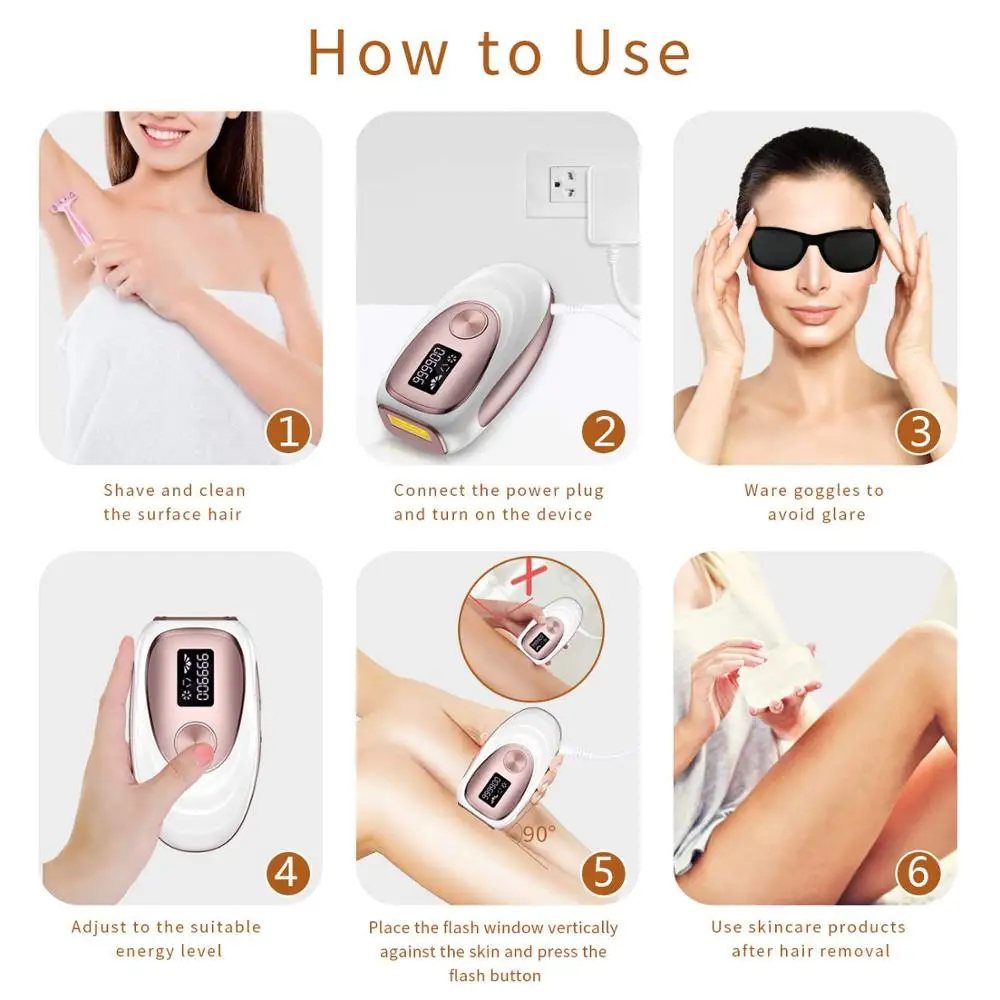 How to Use

1

Shave and clean the surface hair

999900

2

Connect the power plug and turn on the device

3

Ware goggles to avoid glare

999900

4

Adjust to the suitable energy level

90°

5

Place the flash window vertically against the skin and press the flash button

6

Use skincare products after hair removal