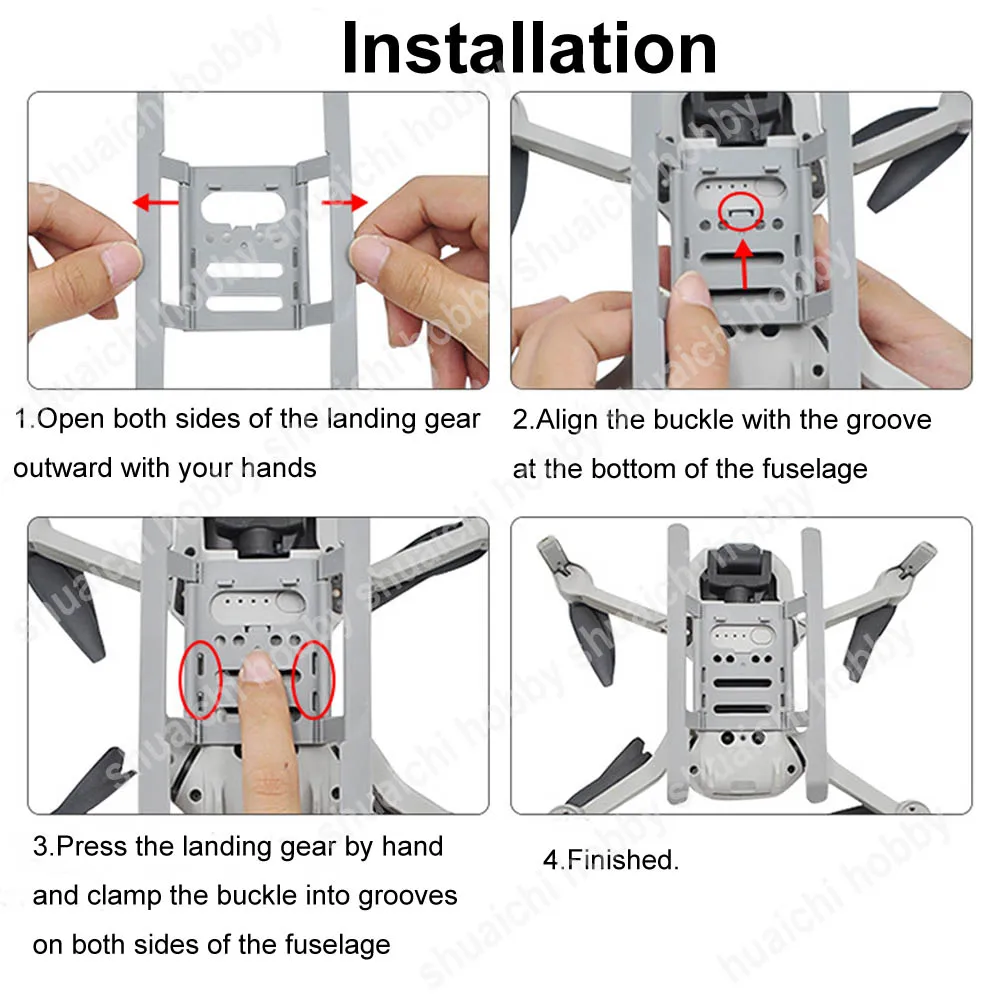 Installation

1.Open both sides of the landing gear outward with your hands

2.Align the buckle with the groove at the bottom of the fuselage

3.Press the landing gear by hand and clamp the buckle into grooves on both sides of the fuselage

4.Finished.

shuaichi hobby