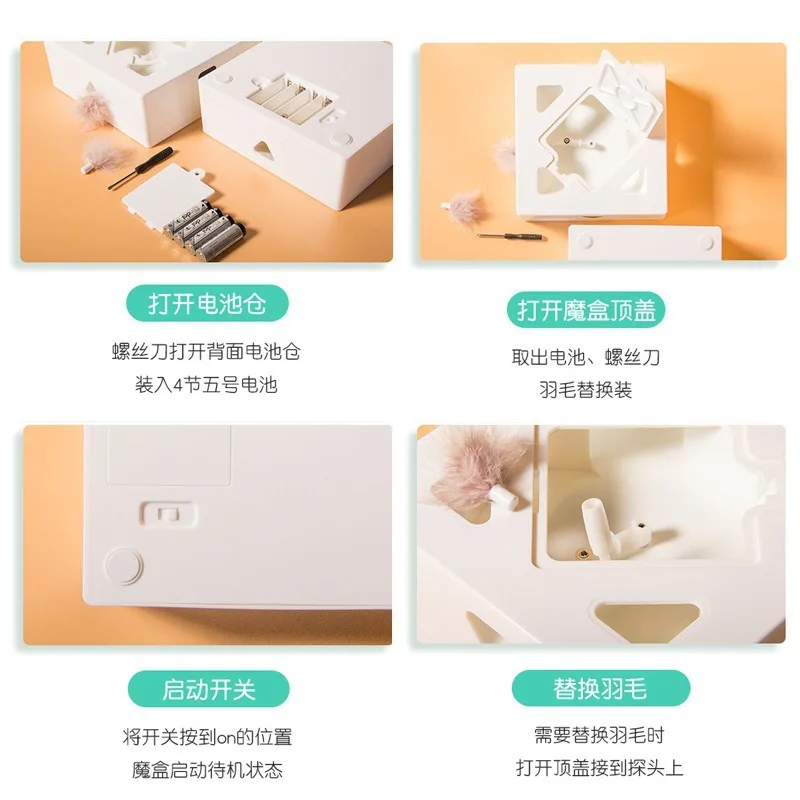 打开电池仓

螺丝刀打开背面电池仓
装入4节五号电池

打开魔盒顶盖

取出电池、螺丝刀
羽毛替换装

启动开关

将开关按到on的位置
魔盒启动待机状态

替换羽毛

需要替换羽毛时
打开顶盖接到探头上