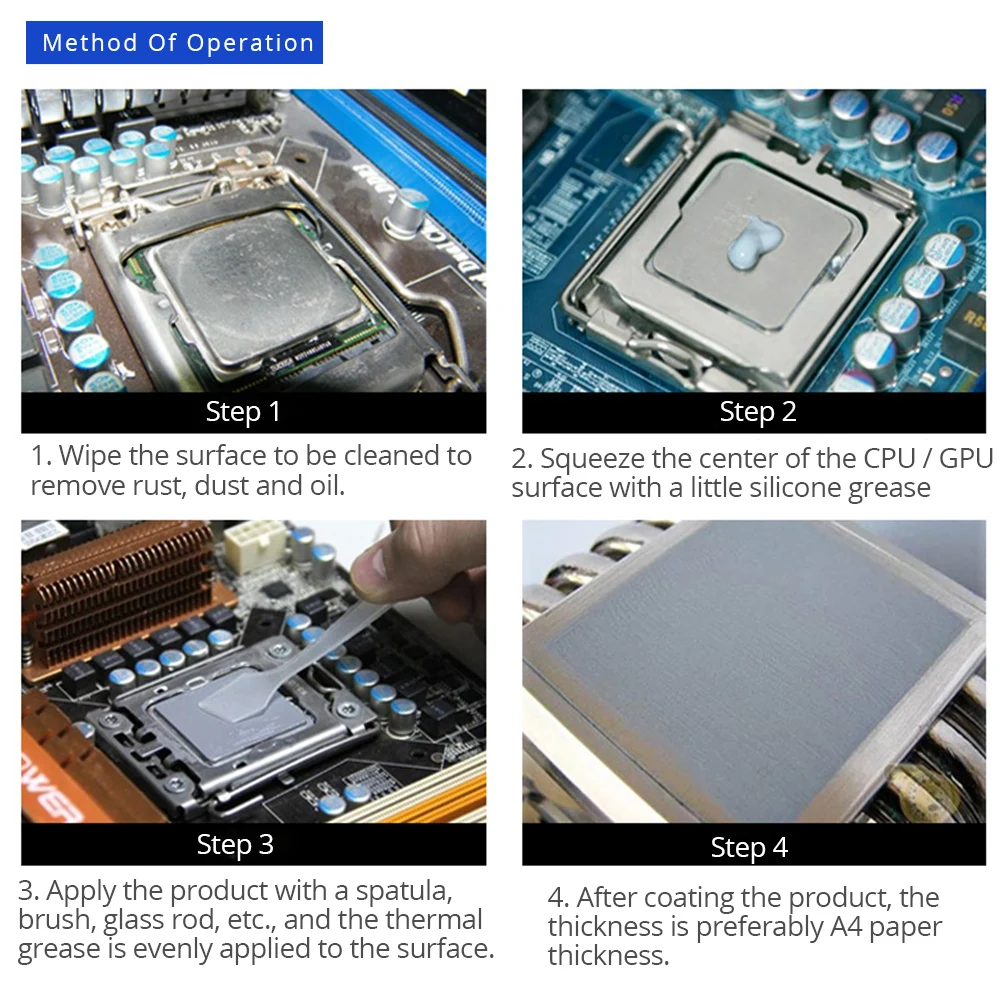 Method Of Operation

Step 1

1. Wipe the surface to be cleaned to remove rust, dust and oil.

Step 2

2. Squeeze the center of the CPU / GPU surface with a little silicone grease

Step 3

3. Apply the product with a spatula, brush, glass rod, etc., and the thermal grease is evenly applied to the surface.

Step 4

4. After coating the product, the thickness is preferably A4 paper thickness.