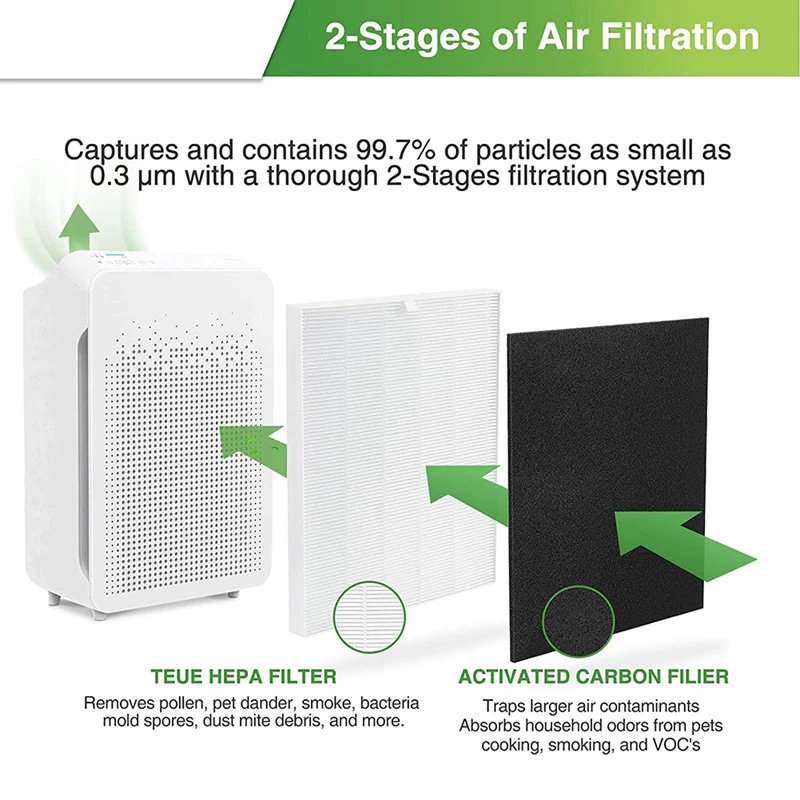 2-Stages of Air Filtration

Captures and contains 99.7% of particles as small as 0.3 μm with a thorough 2-Stages filtration system

TEUE HEPA FILTER
Removes pollen, pet dander, smoke, bacteria mold spores, dust mite debris, and more.

ACTIVATED CARBON FILIER
Traps larger air contaminants
Absorbs household odors from pets cooking, smoking, and VOC's