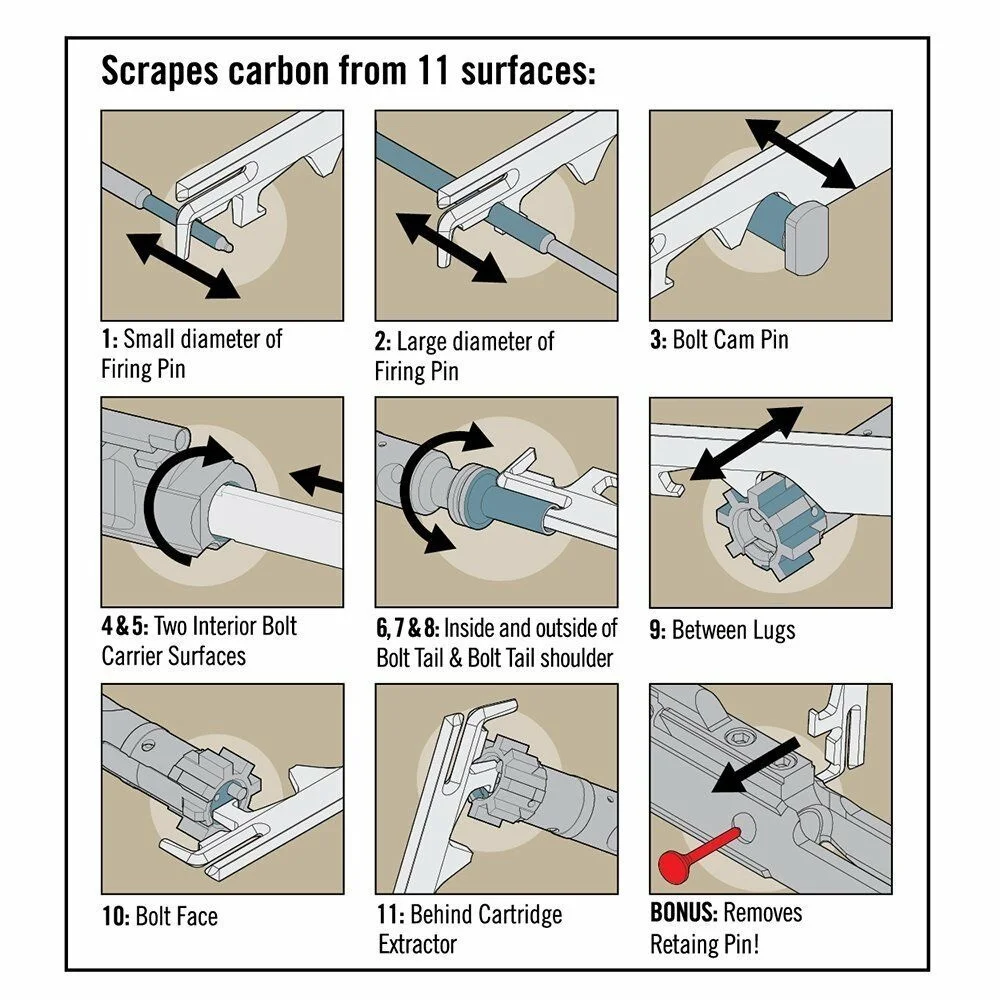 Scrapes carbon from 11 surfaces:

1: Small diameter of Firing Pin

2: Large diameter of Firing Pin

3: Bolt Cam Pin

4 & 5: Two Interior Bolt Carrier Surfaces

6, 7 & 8: Inside and outside of Bolt Tail & Bolt Tail shoulder

9: Between Lugs

10: Bolt Face

11: Behind Cartridge Extractor

BONUS: Removes Retaing Pin!