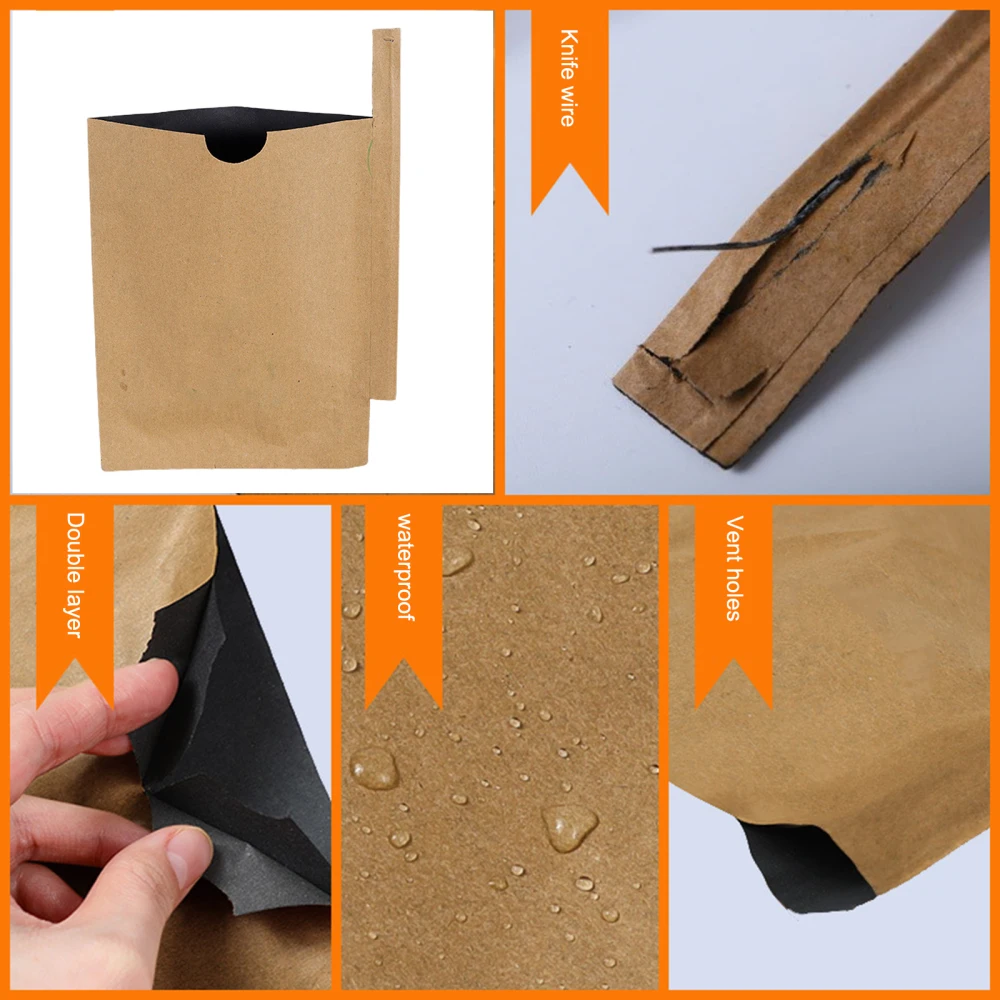 Knife wire

Double layer

waterproof

Vent holes