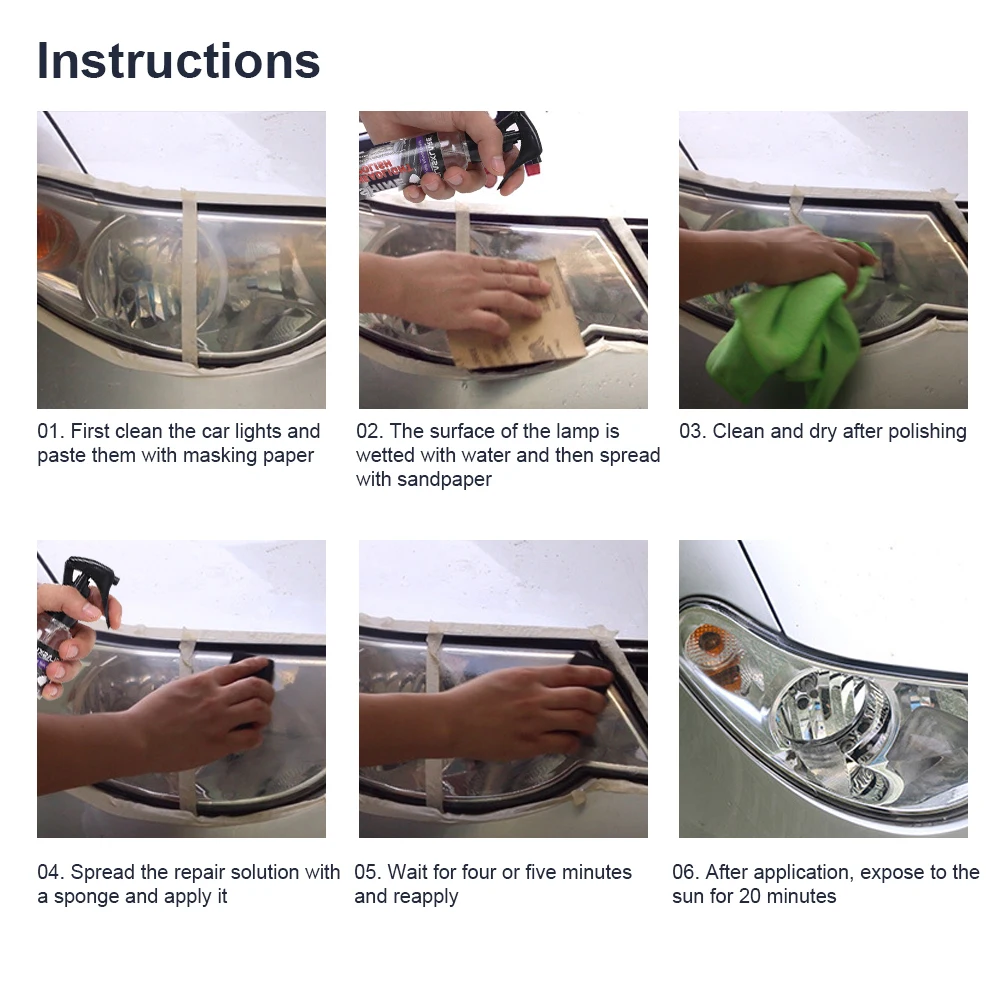 Instructions

01. First clean the car lights and paste them with masking paper

02. The surface of the lamp is wetted with water and then spread with sandpaper

03. Clean and dry after polishing

04. Spread the repair solution with a sponge and apply it

05. Wait for four or five minutes and reapply

06. After application, expose to the sun for 20 minutes