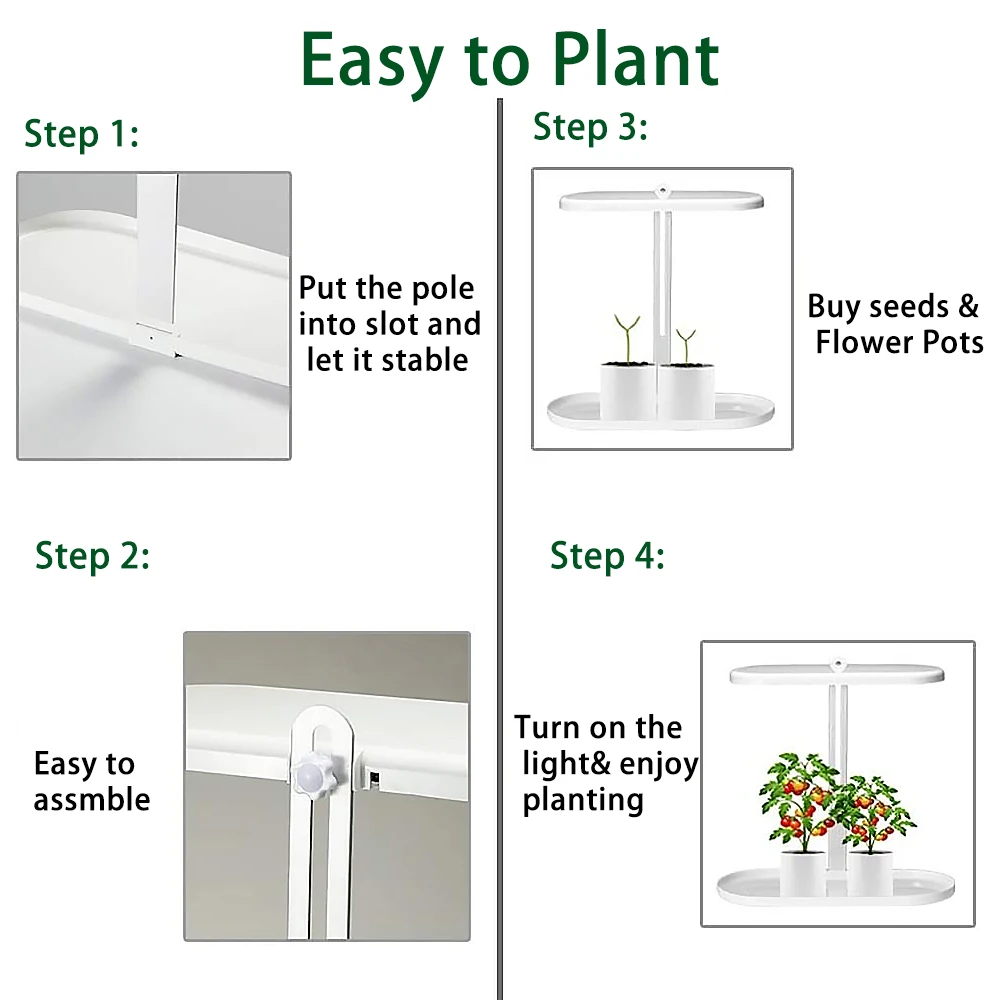 Easy to Plant

Step 1:

Put the pole into slot and let it stable

Step 2:

Easy to assmble

Step 3:

Buy seeds & Flower Pots

Step 4:

Turn on the light& enjoy planting