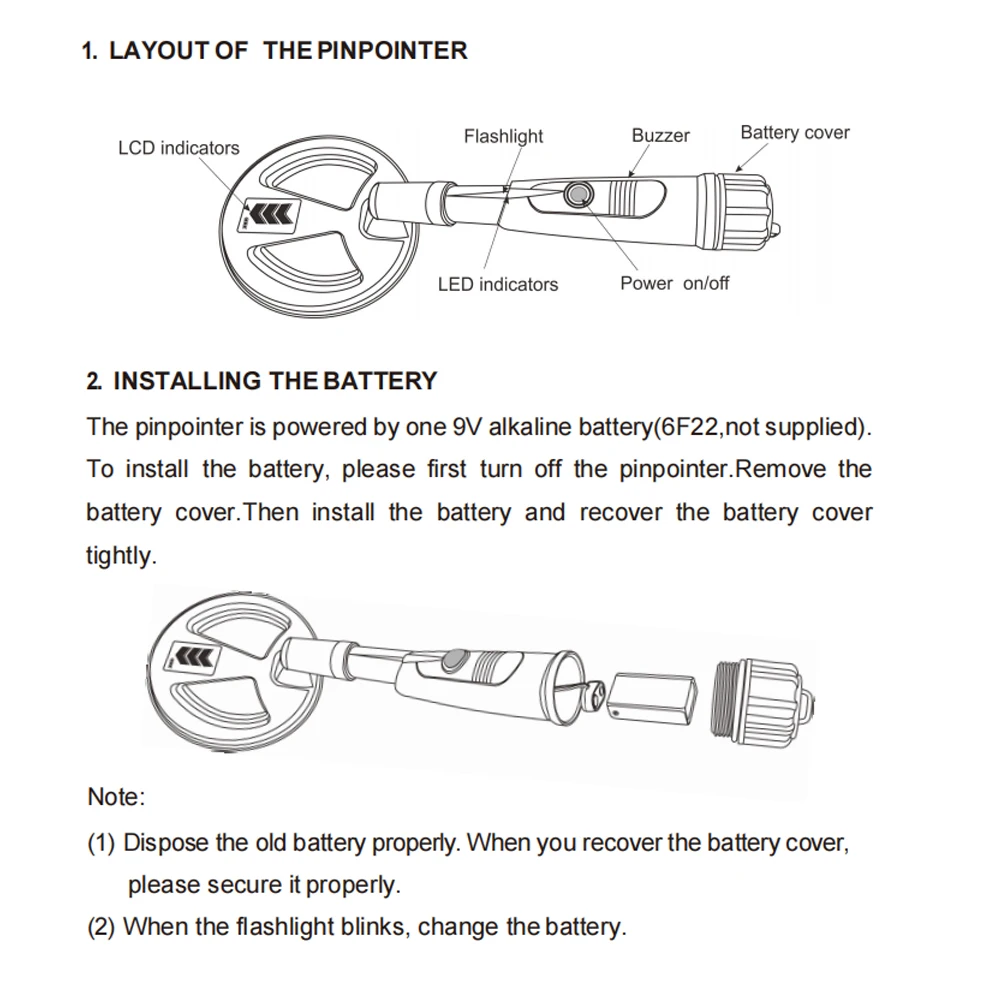 1. LAYOUT OF THE PINPOINTER

LCD indicators
Flashlight
Buzzer
Battery cover
LED indicators
Power on/off

2. INSTALLING THE BATTERY

The pinpointer is powered by one 9V alkaline battery(6F22,not supplied). To install the battery, please first turn off the pinpointer.Remove the battery cover.Then install the battery and recover the battery cover tightly.

Note:
(1) Dispose the old battery properly. When you recover the battery cover, please secure it properly.
(2) When the flashlight blinks, change the battery.