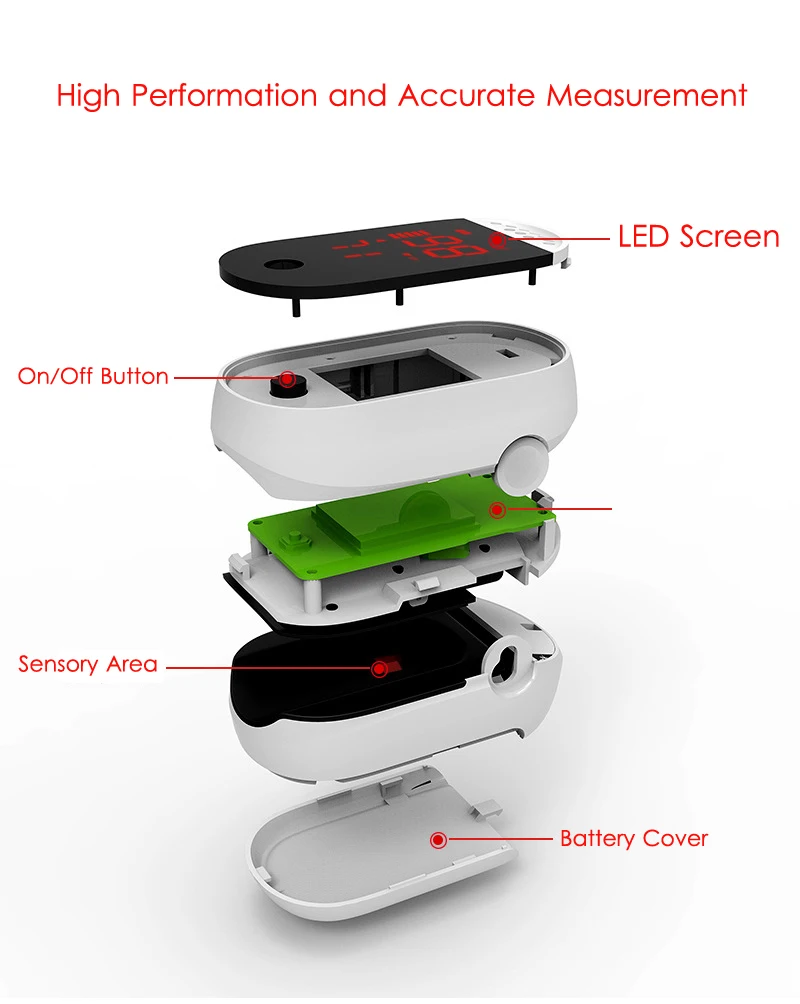 High Performation and Accurate Measurement

LED Screen

On/Off Button

Sensory Area

Battery Cover