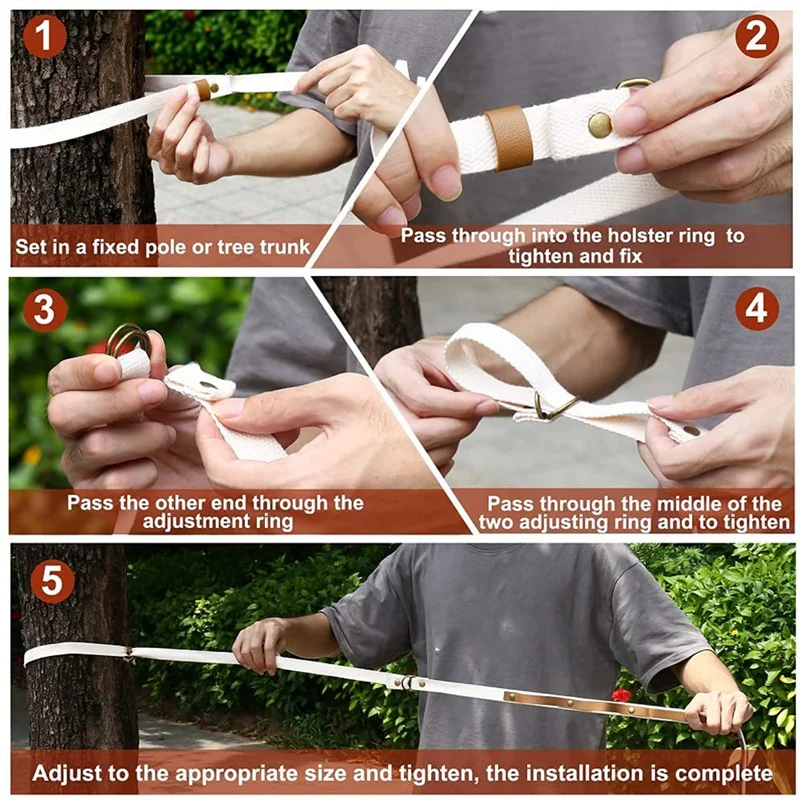 1

Set in a fixed pole or tree trunk

2

Pass through into the holster ring to tighten and fix

3

Pass the other end through the adjustment ring

4

Pass through the middle of the two adjusting ring and to tighten

5

Adjust to the appropriate size and tighten, the installation is complete