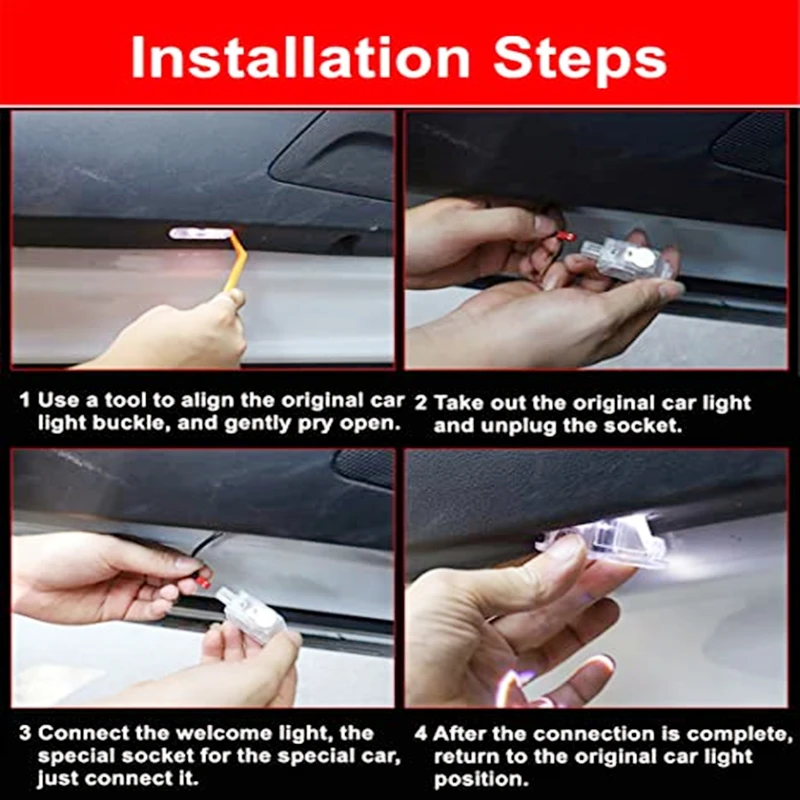 Installation Steps

1 Use a tool to align the original car light buckle, and gently pry open.

2 Take out the original car light and unplug the socket.

3 Connect the welcome light, the special socket for the special car, just connect it.

4 After the connection is complete, return to the original car light position.