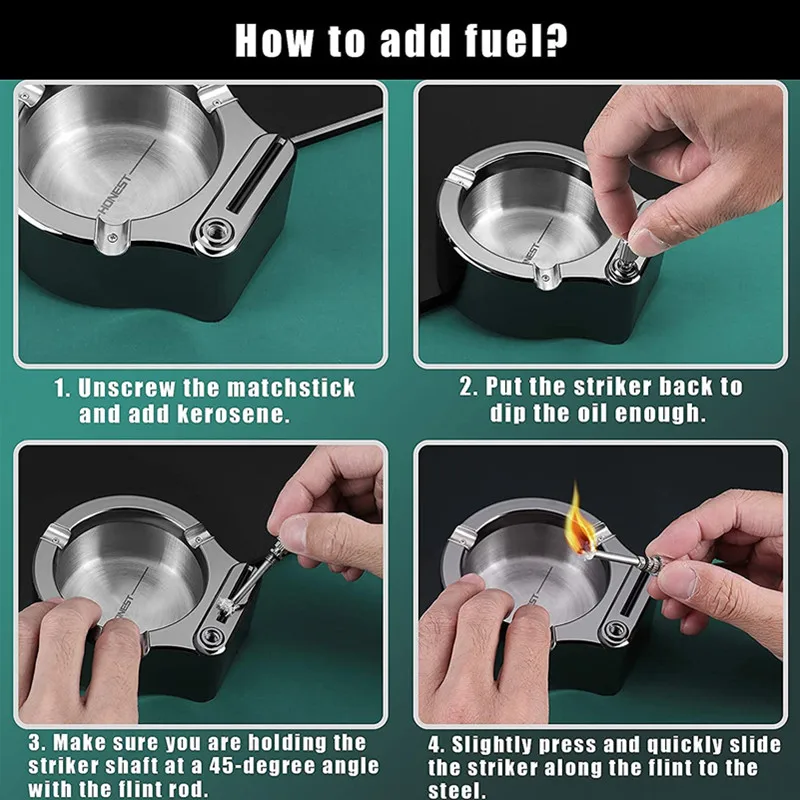 How to add fuel?

HONEST

1. Unscrew the matchstick and add kerosene.

2. Put the striker back to dip the oil enough.

HONEST

3. Make sure you are holding the striker shaft at a 45-degree angle with the flint rod.

4. Slightly press and quickly slide the striker along the flint to the steel.