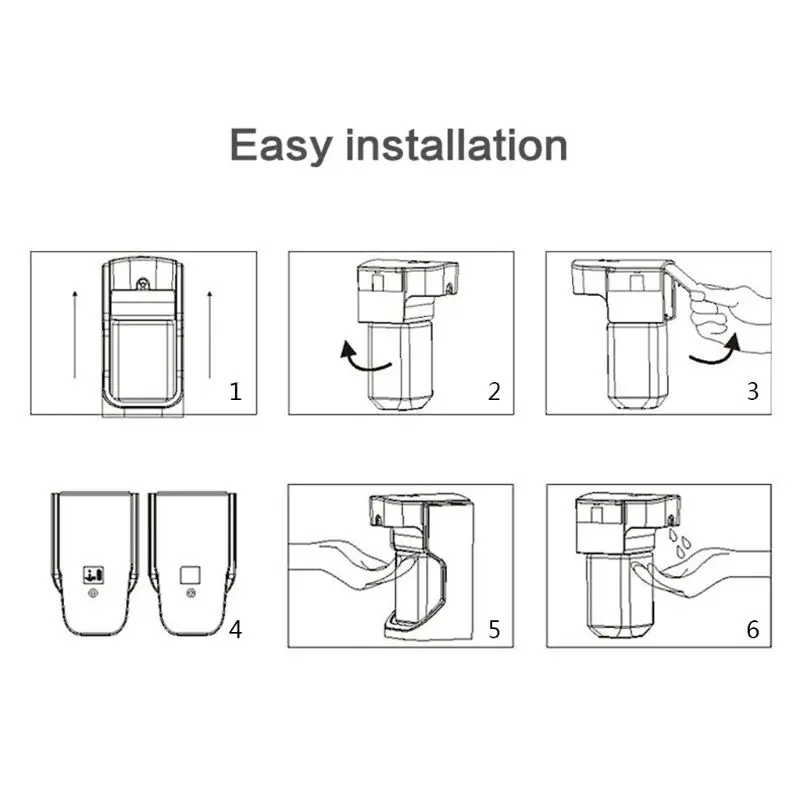 Easy installation

1

2

3

4

5

6