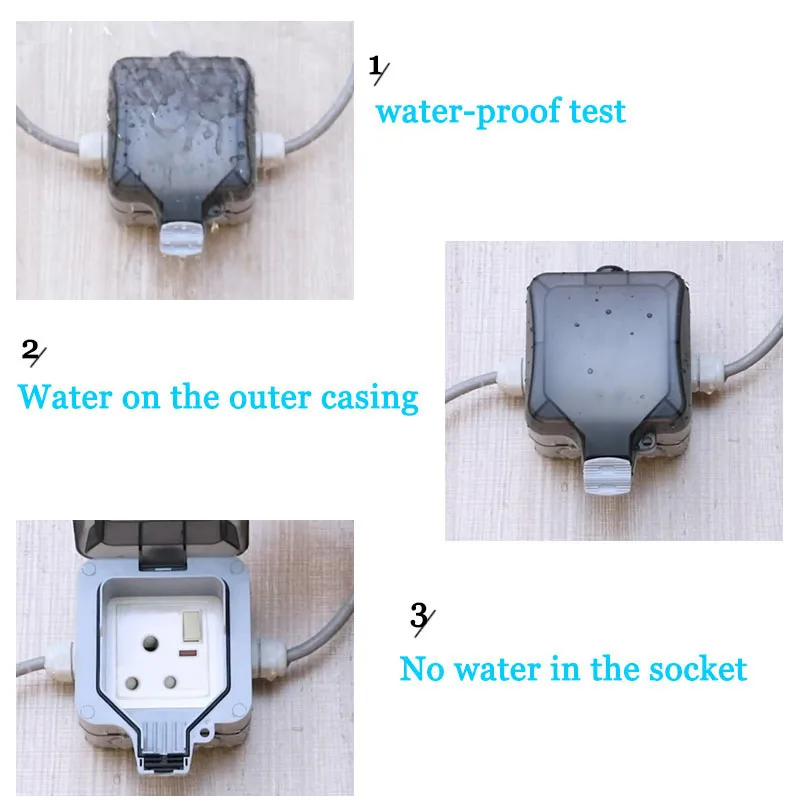 1/
water-proof test

2/
Water on the outer casing

3/
No water in the socket