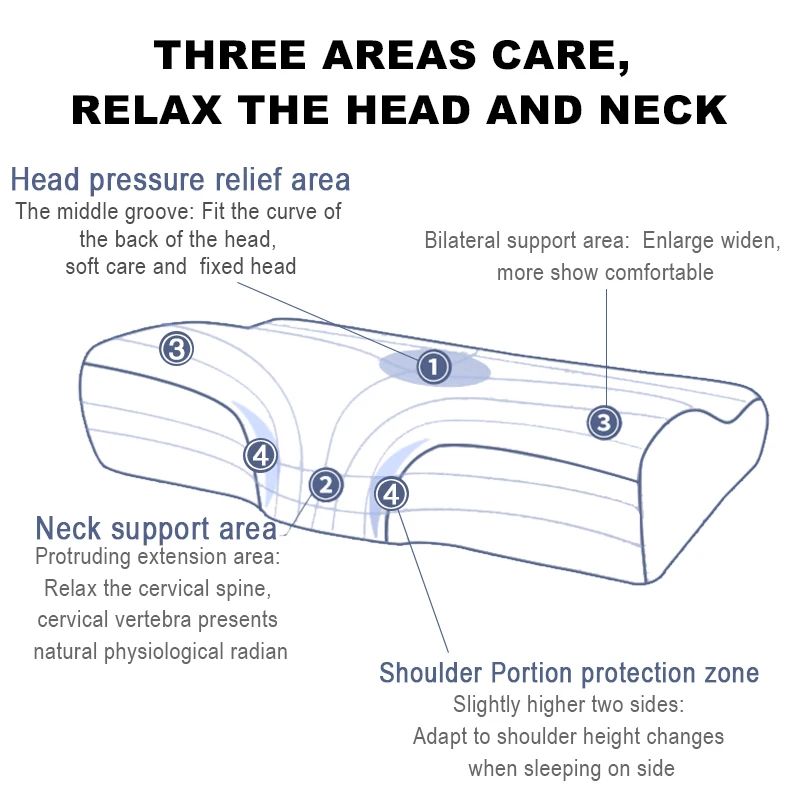 THREE AREAS CARE,
RELAX THE HEAD AND NECK

Head pressure relief area
The middle groove: Fit the curve of the back of the head, soft care and fixed head

Bilateral support area: Enlarge widen, more show comfortable

3

1

3

4

2

4

Neck support area
Protruding extension area: Relax the cervical spine, cervical vertebra presents natural physiological radian

Shoulder Portion protection zone
Slightly higher two sides: Adapt to shoulder height changes when sleeping on side