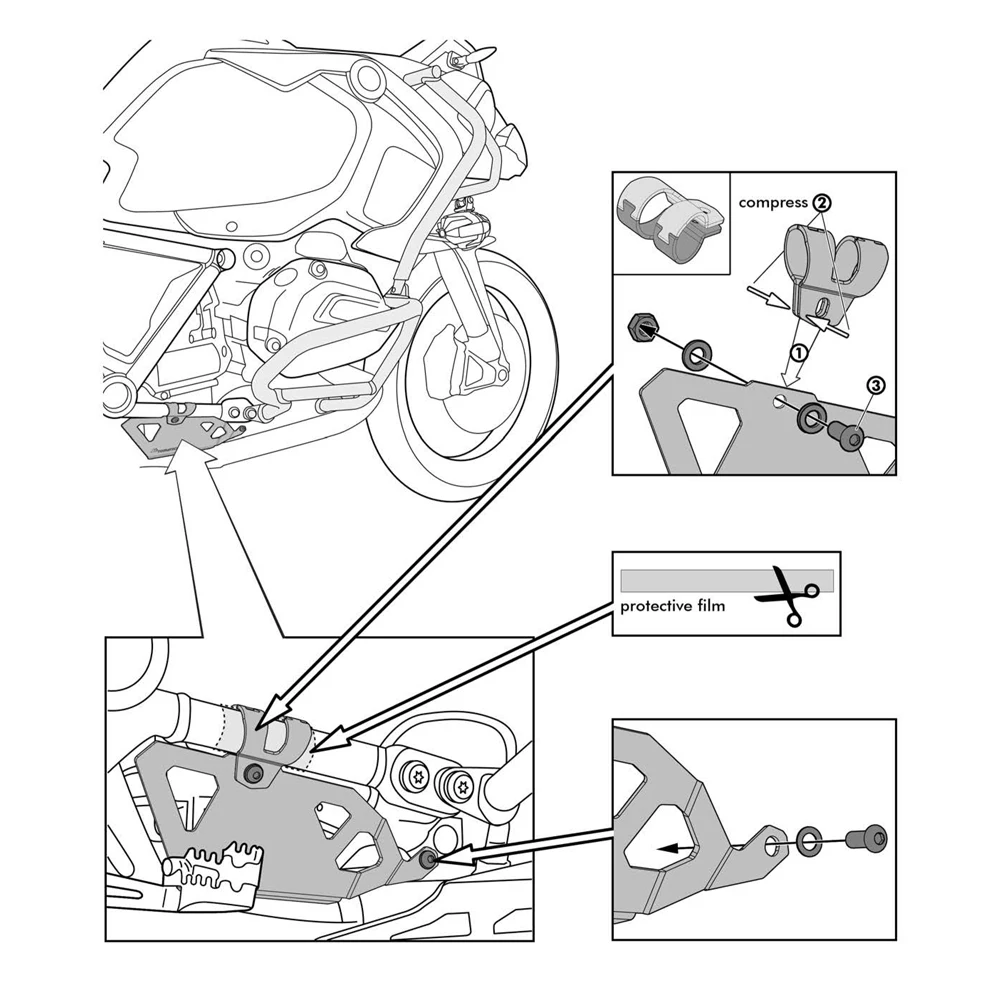 compress ②

①

③

protective film