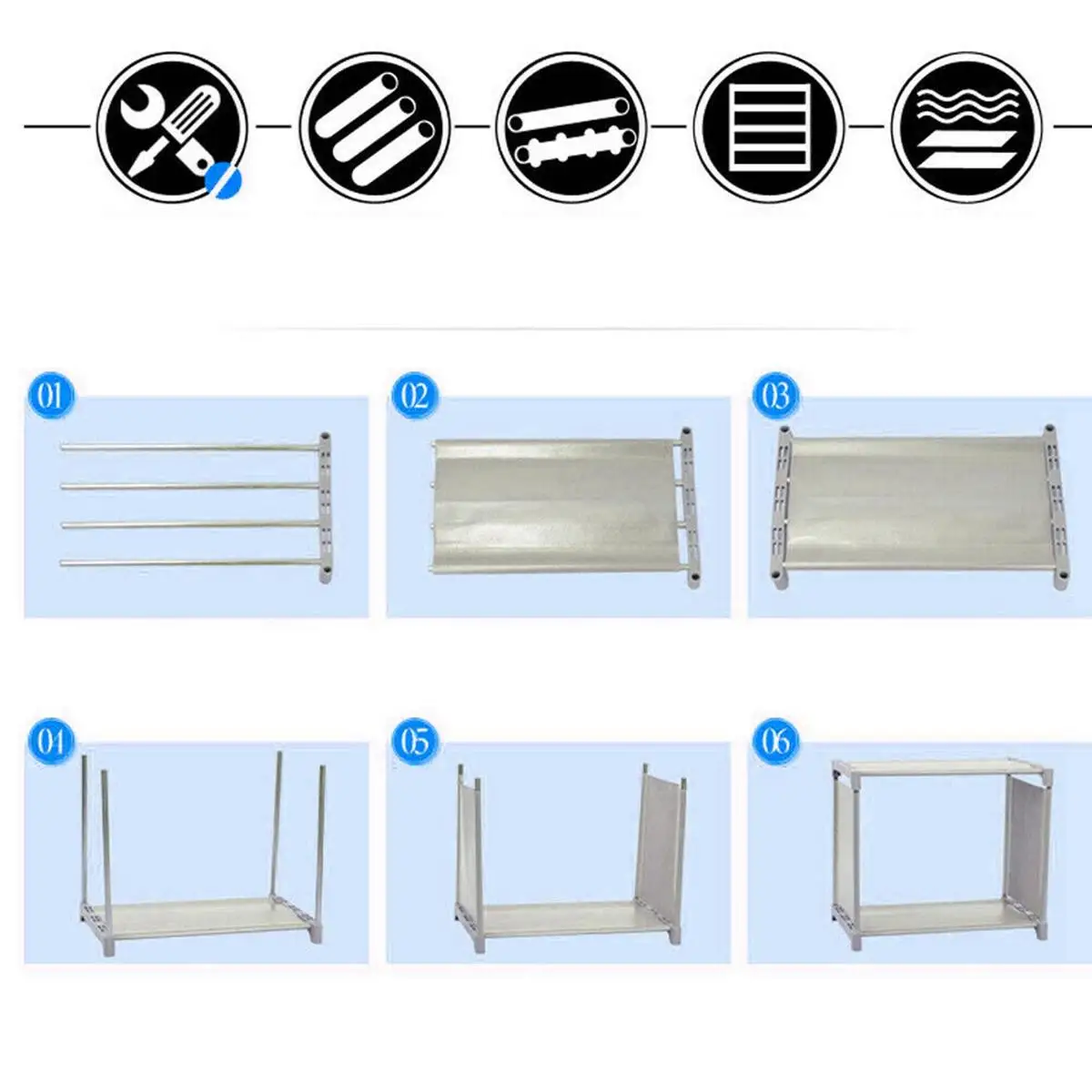 01

02

03

04

05

06