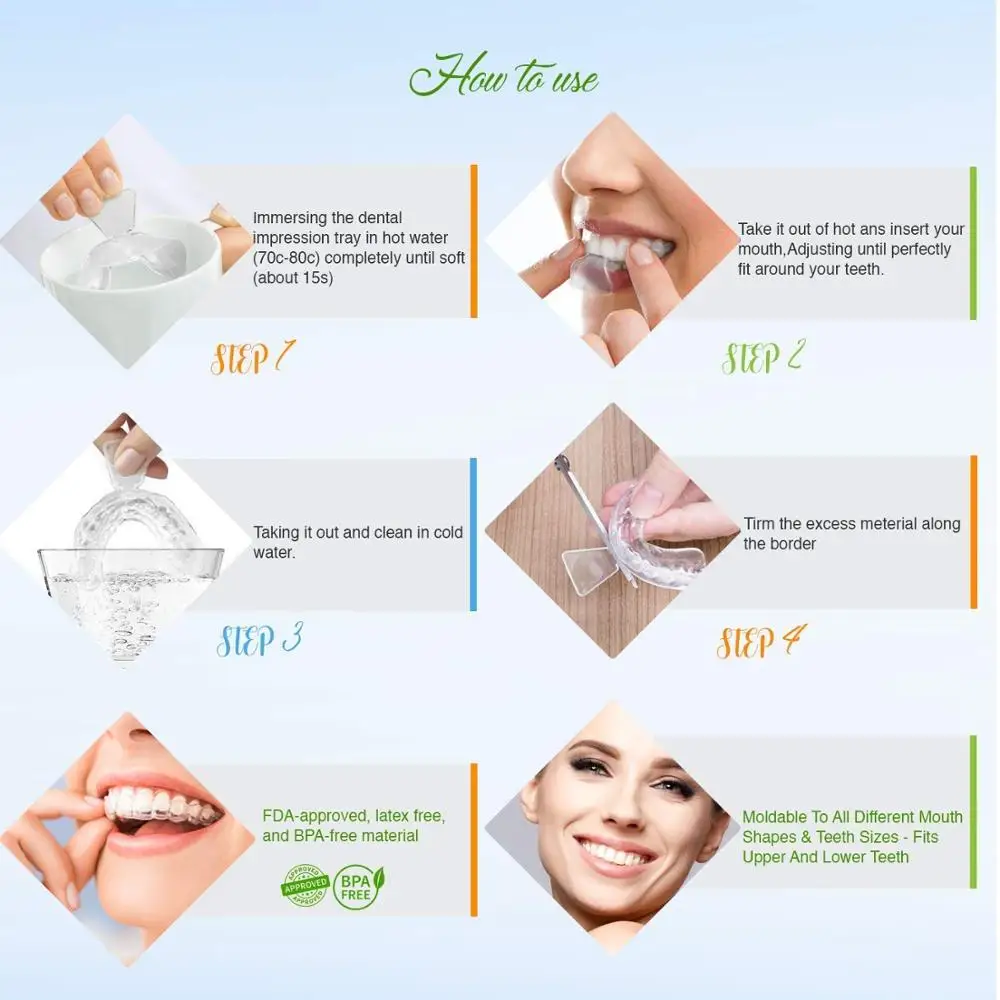 How to use

Immersing the dental impression tray in hot water (70c-80c) completely until soft (about 15s)

STEP 1

Take it out of hot ans insert your mouth,Adjusting until perfectly fit around your teeth.

STEP 2

Taking it out and clean in cold water.

STEP 3

Tirm the excess meterial along the border

STEP 4

FDA-approved, latex free, and BPA-free material

APPROVED APPROVED APPROVED

BPA FREE

Moldable To All Different Mouth Shapes & Teeth Sizes - Fits Upper And Lower Teeth