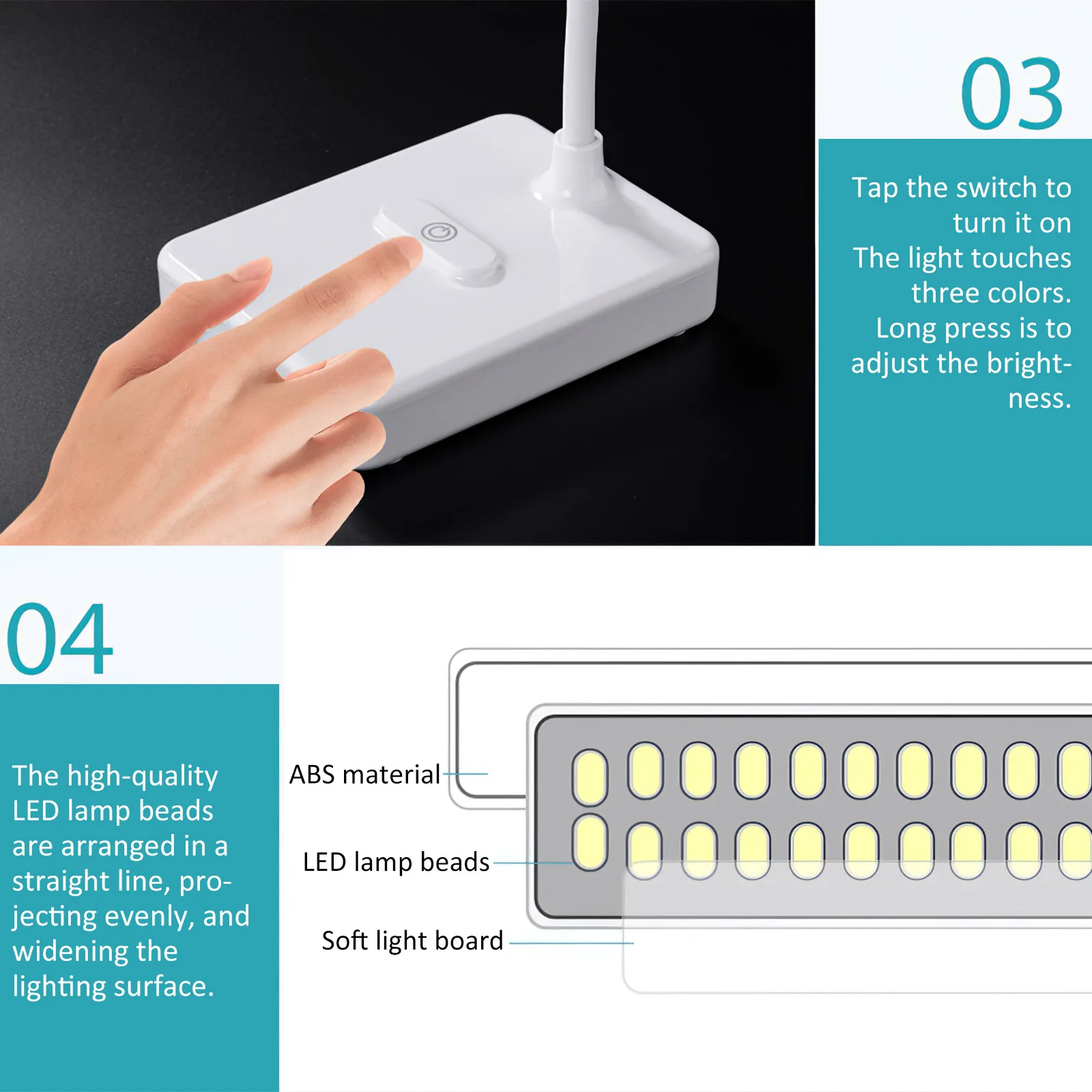 03

Tap the switch to turn it on
The light touches three colors.
Long press is to adjust the brightness.

04

The high-quality LED lamp beads are arranged in a straight line, projecting evenly, and widening the lighting surface.

ABS material

LED lamp beads

Soft light board