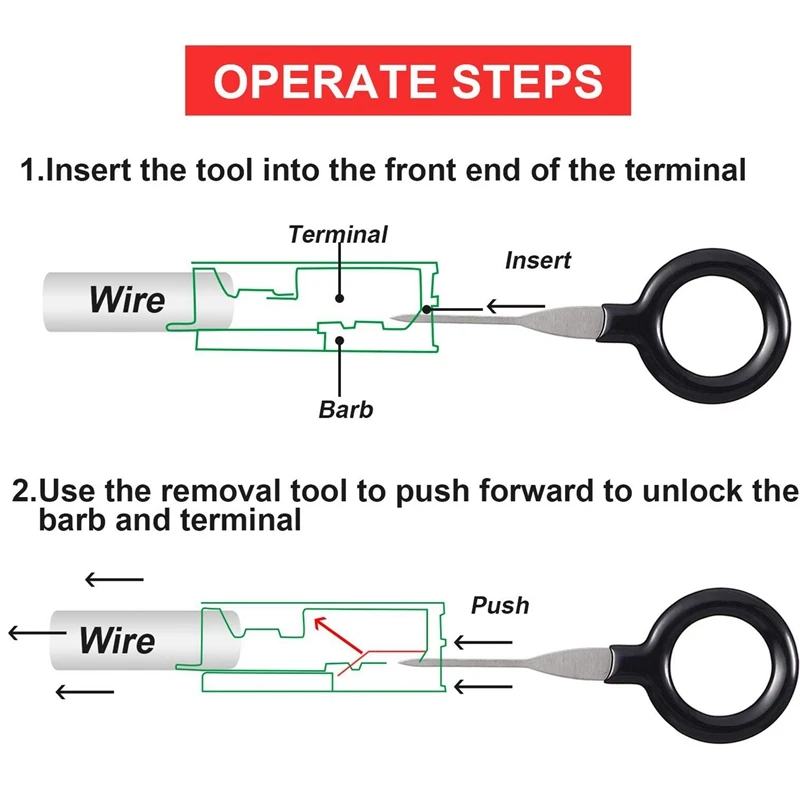 OPERATE STEPS

1.Insert the tool into the front end of the terminal

Terminal

Insert

Wire

Barb

2.Use the removal tool to push forward to unlock the barb and terminal

Push

Wire