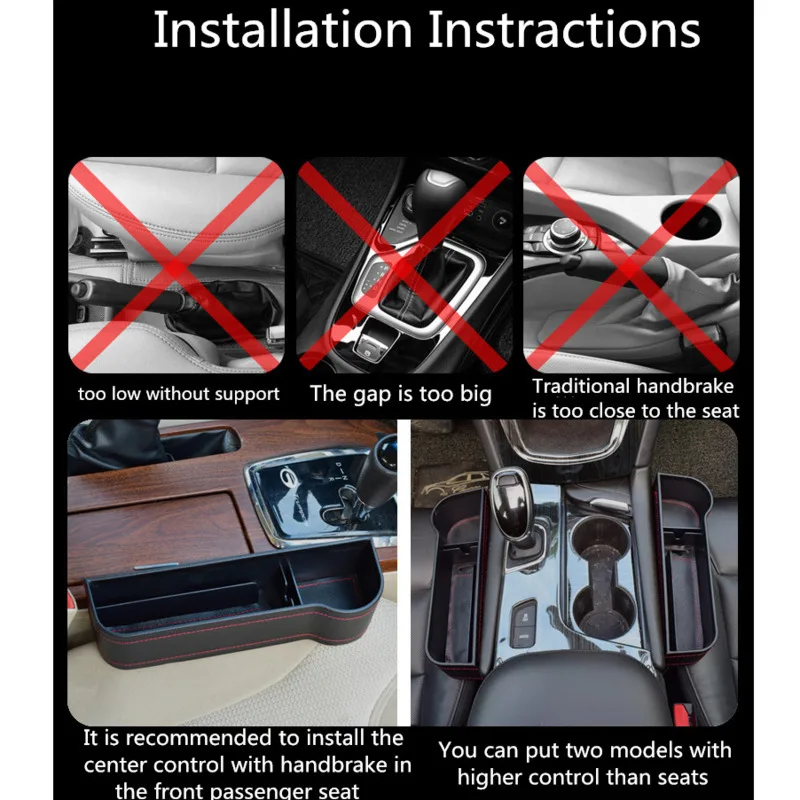 Installation Instractions

too low without support

The gap is too big

Traditional handbrake is too close to the seat

It is recommended to install the center control with handbrake in the front passenger seat

You can put two models with higher control than seats