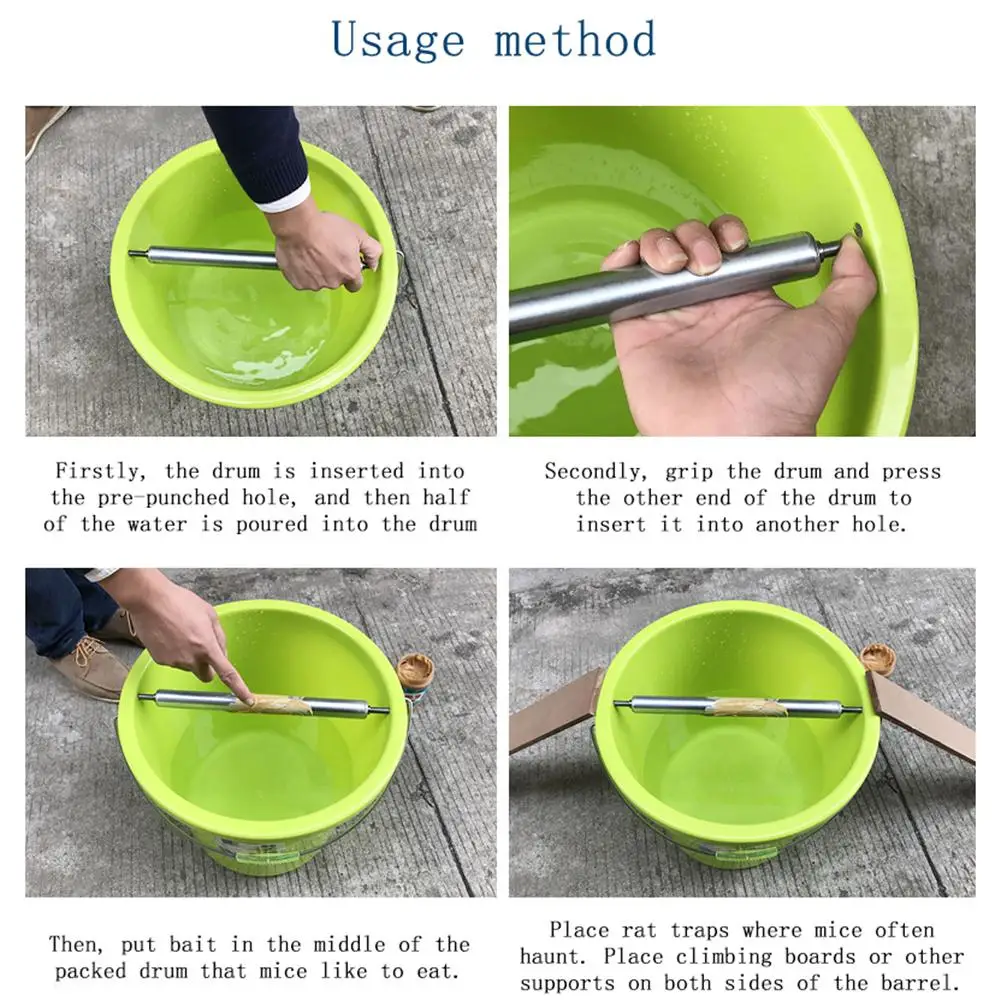 Usage method

Firstly, the drum is inserted into the pre-punched hole, and then half of the water is poured into the drum

Secondly, grip the drum and press the other end of the drum to insert it into another hole.

Then, put bait in the middle of the packed drum that mice like to eat.

Place rat traps where mice often haunt. Place climbing boards or other supports on both sides of the barrel.