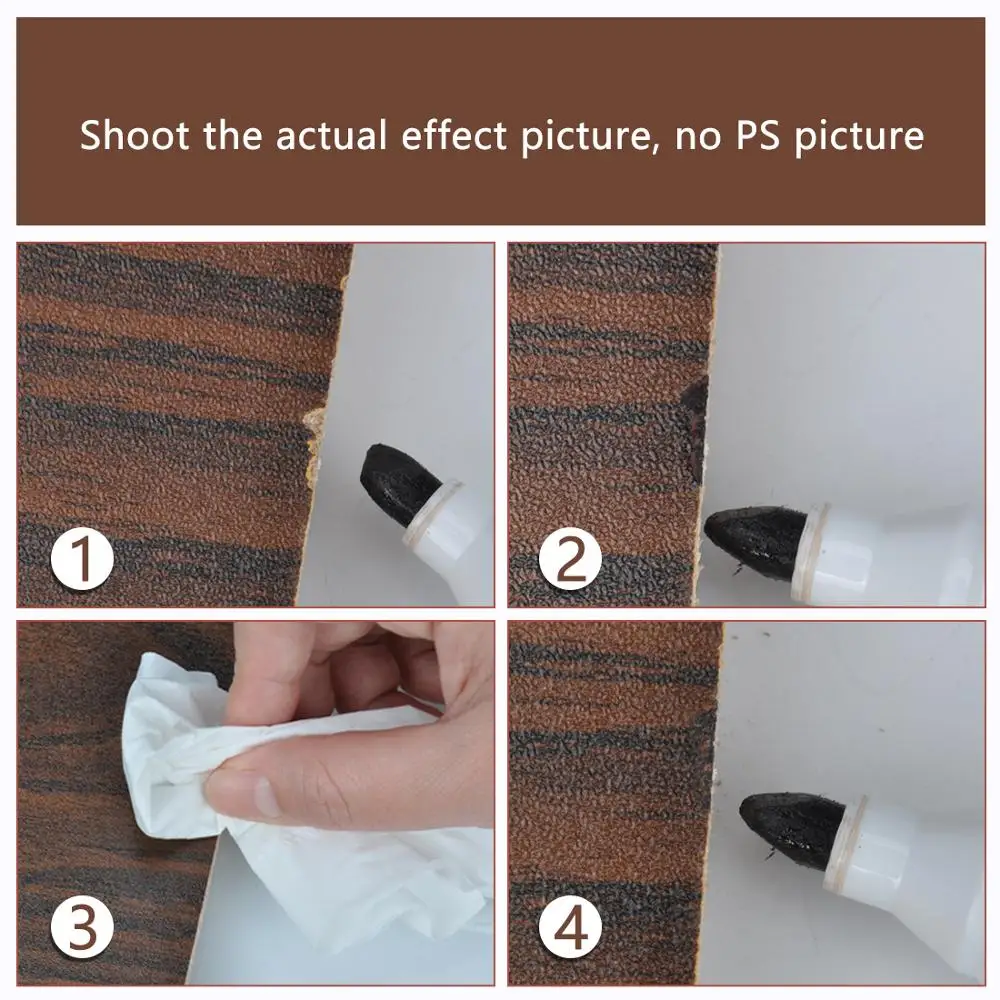 Shoot the actual effect picture, no PS picture

1

2

3

4